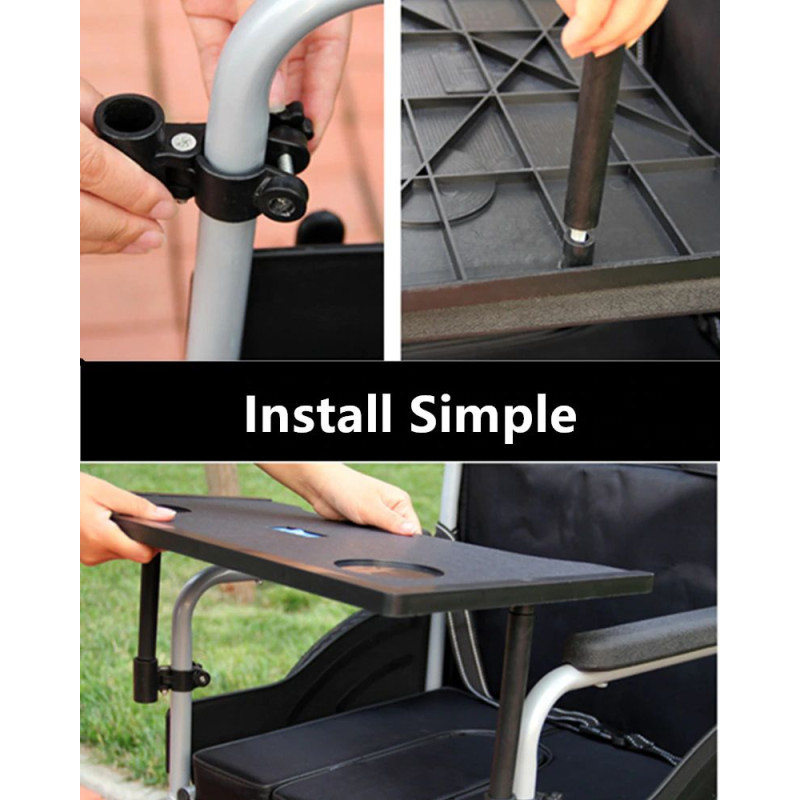 Install Simple