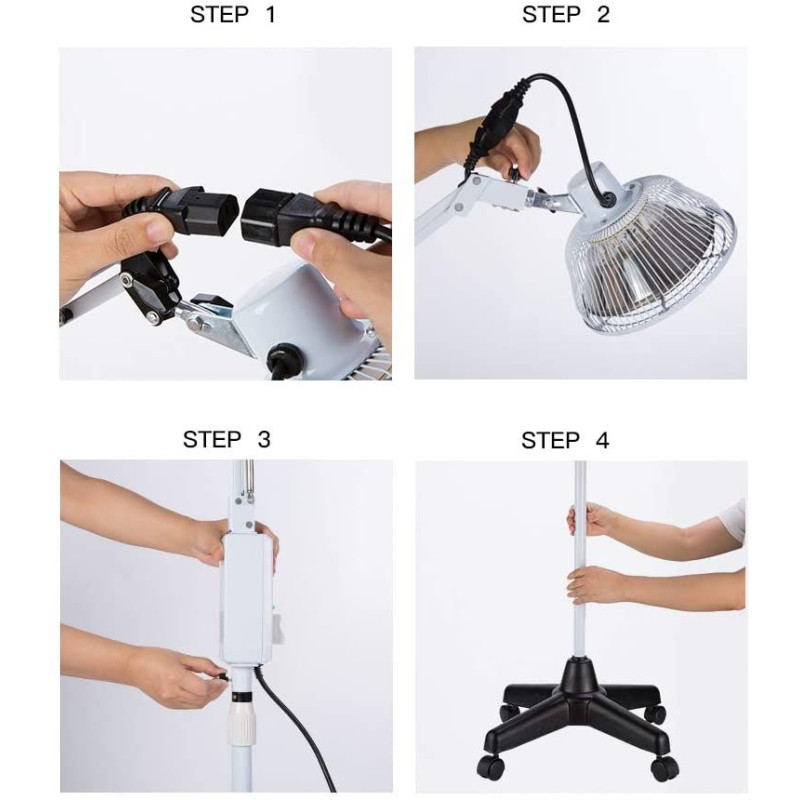 STEP 1

STEP 2

STEP 3

STEP 4