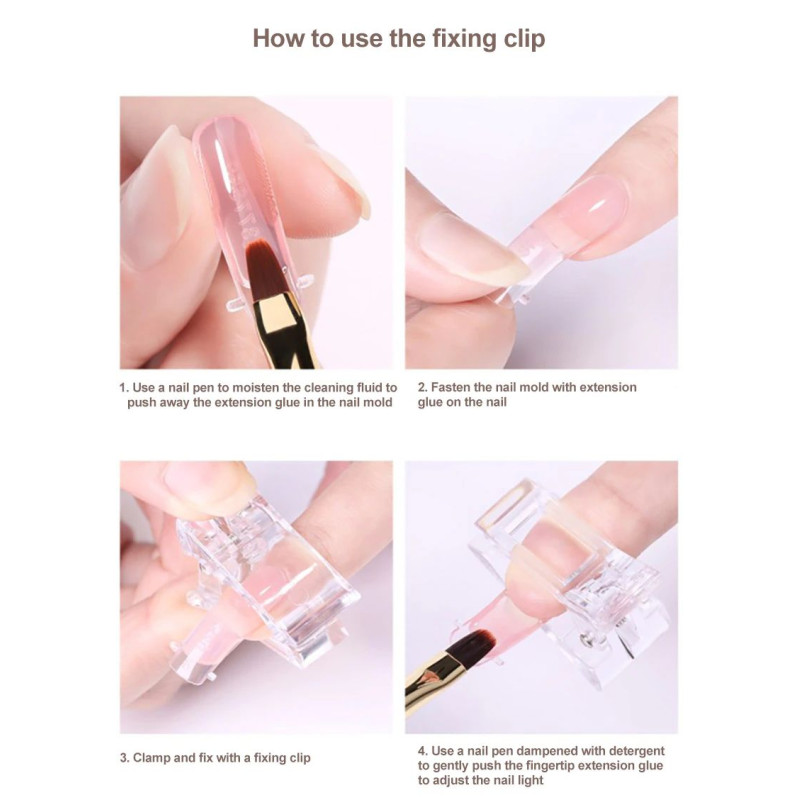 How to use the fixing clip

1. Use a nail pen to moisten the cleaning fluid to push away the extension glue in the nail mold

2. Fasten the nail mold with extension glue on the nail

3. Clamp and fix with a fixing clip

4. Use a nail pen dampened with detergent to gently push the fingertip extension glue to adjust the nail light