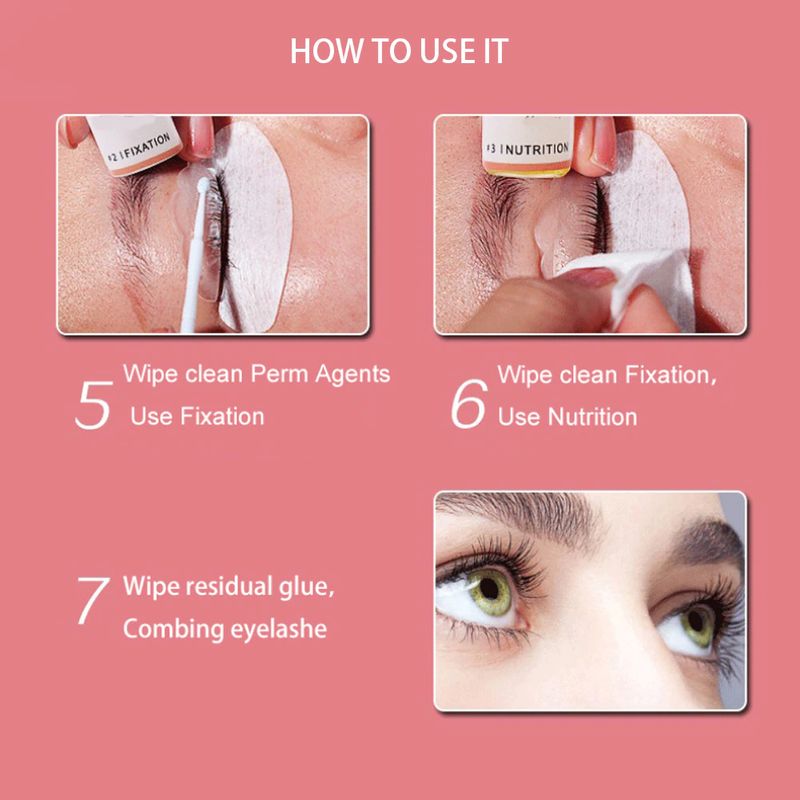 HOW TO USE IT

#2 | FIXATION

#3 | NUTRITION

5 Wipe clean Perm Agents
Use Fixation

6 Wipe clean Fixation,
Use Nutrition

7 Wipe residual glue,
Combing eyelashe