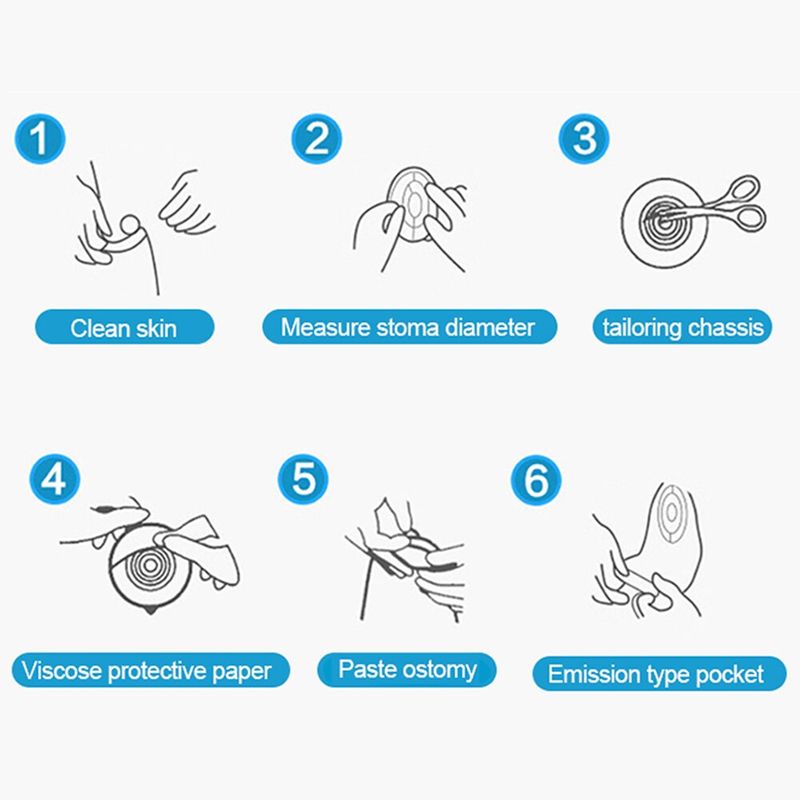 1
Clean skin

2
Measure stoma diameter

3
tailoring chassis

4
Viscose protective paper

5
Paste ostomy

6
Emission type pocket