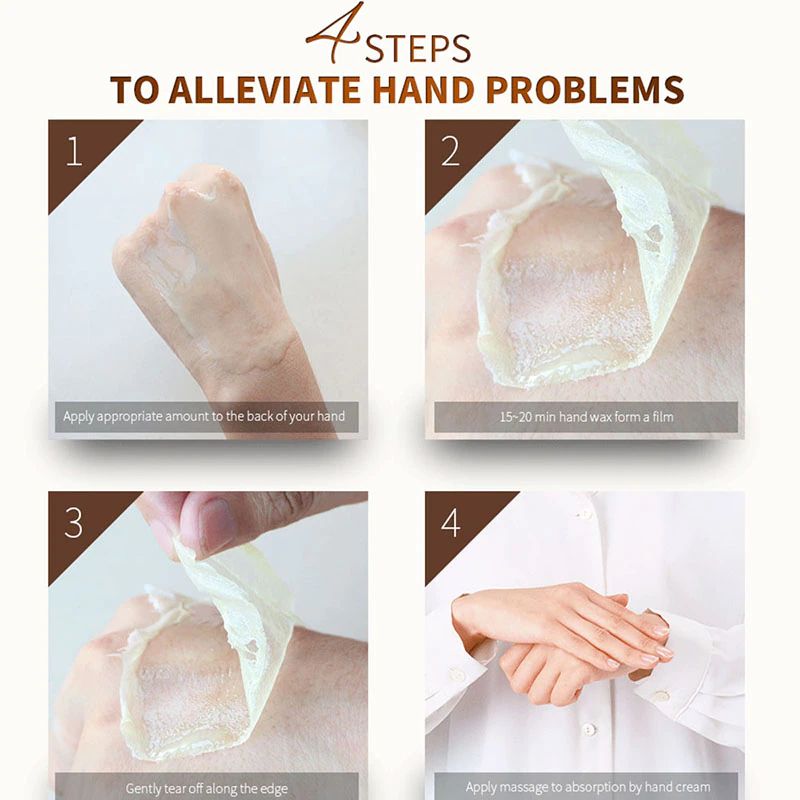 4 STEPS
TO ALLEVIATE HAND PROBLEMS

1
Apply appropriate amount to the back of your hand

2
15~20 min hand wax form a film

3
Gently tear off along the edge

4
Apply massage to absorption by hand cream