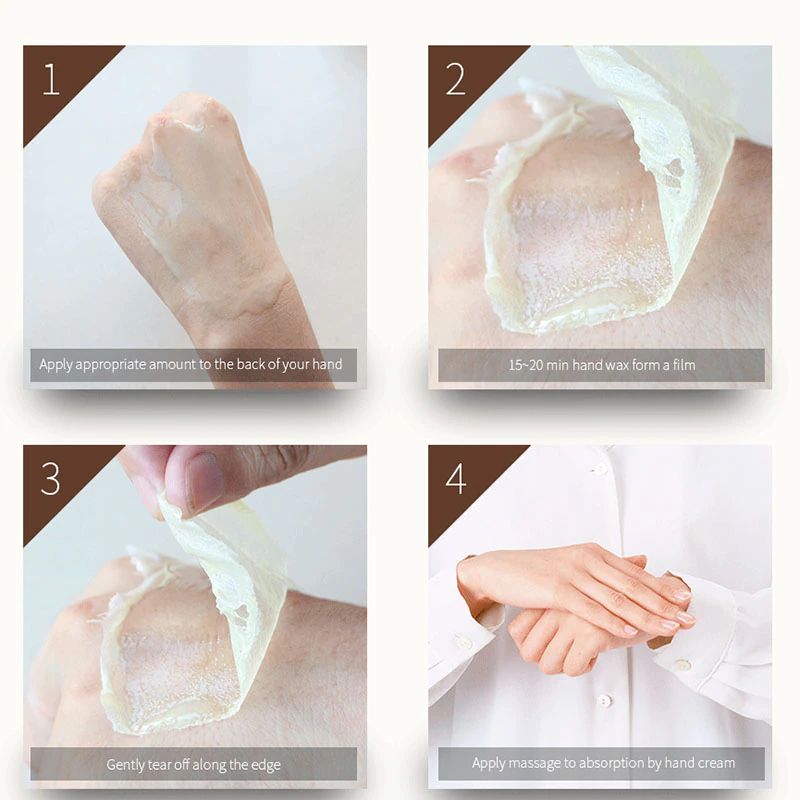 1

Apply appropriate amount to the back of your hand

2

15~20 min hand wax form a film

3

Gently tear off along the edge

4

Apply massage to absorption by hand cream