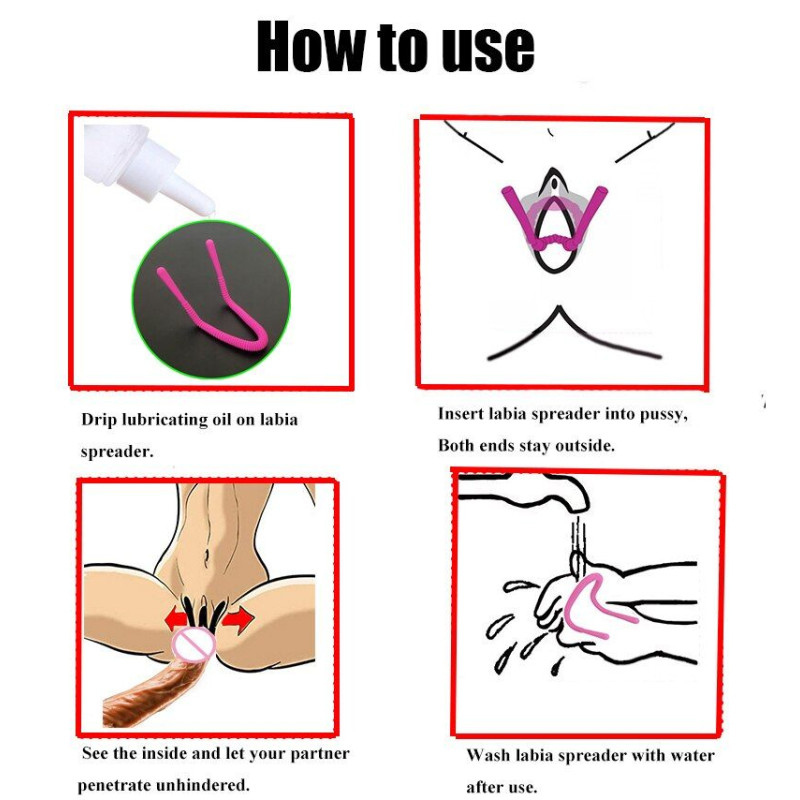 How to use

Drip lubricating oil on labia spreader.

Insert labia spreader into pussy, Both ends stay outside.

See the inside and let your partner penetrate unhindered.

Wash labia spreader with water after use.