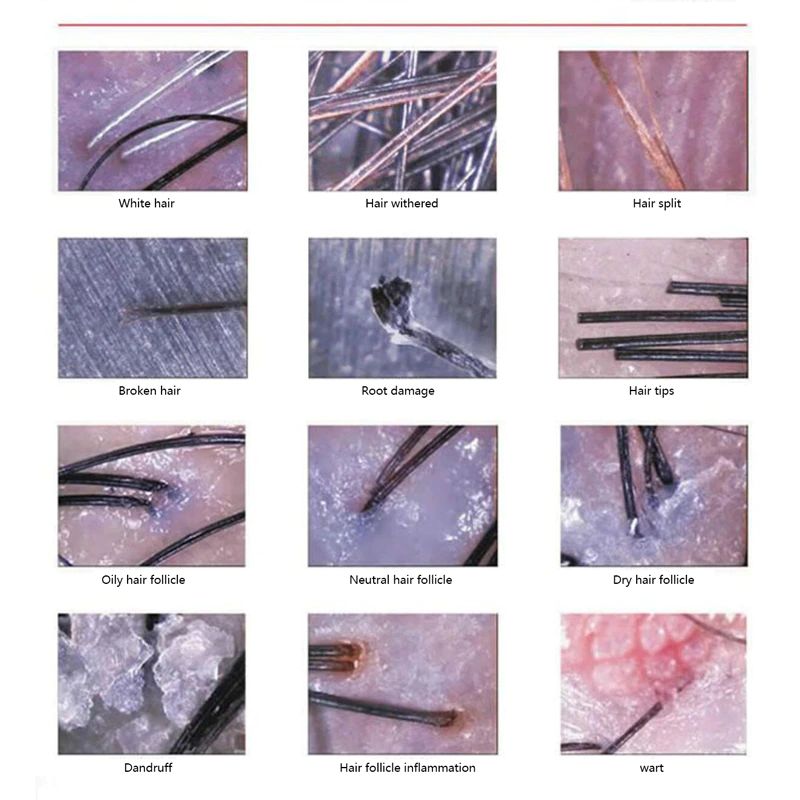 White hair

Hair withered

Hair split

Broken hair

Root damage

Hair tips

Oily hair follicle

Neutral hair follicle

Dry hair follicle

Dandruff

Hair follicle inflammation

wart