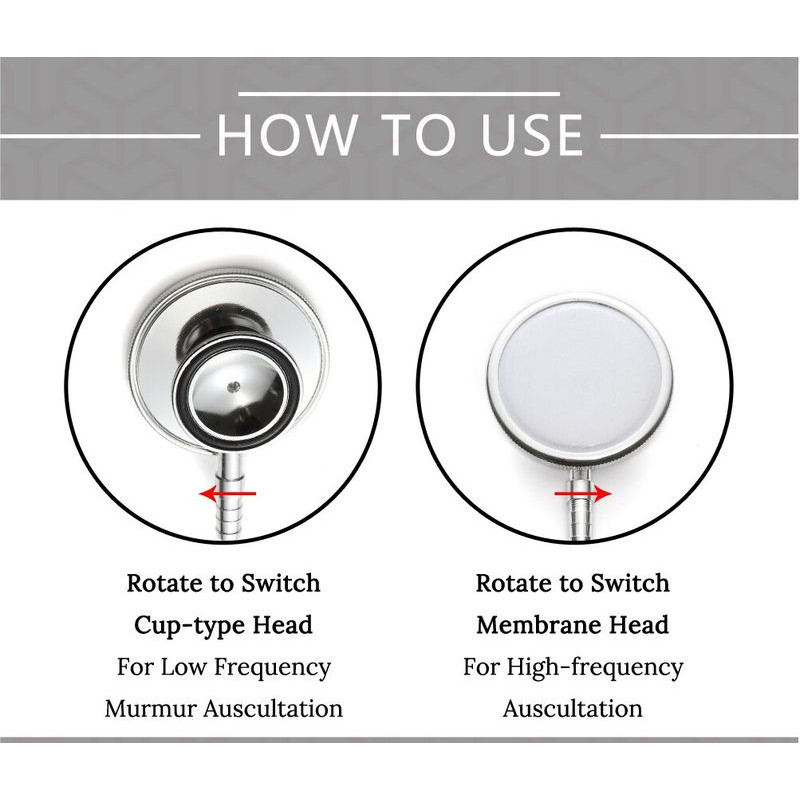 HOW TO USE

Rotate to Switch
Cup-type Head
For Low Frequency
Murmur Auscultation

Rotate to Switch
Membrane Head
For High-frequency
Auscultation