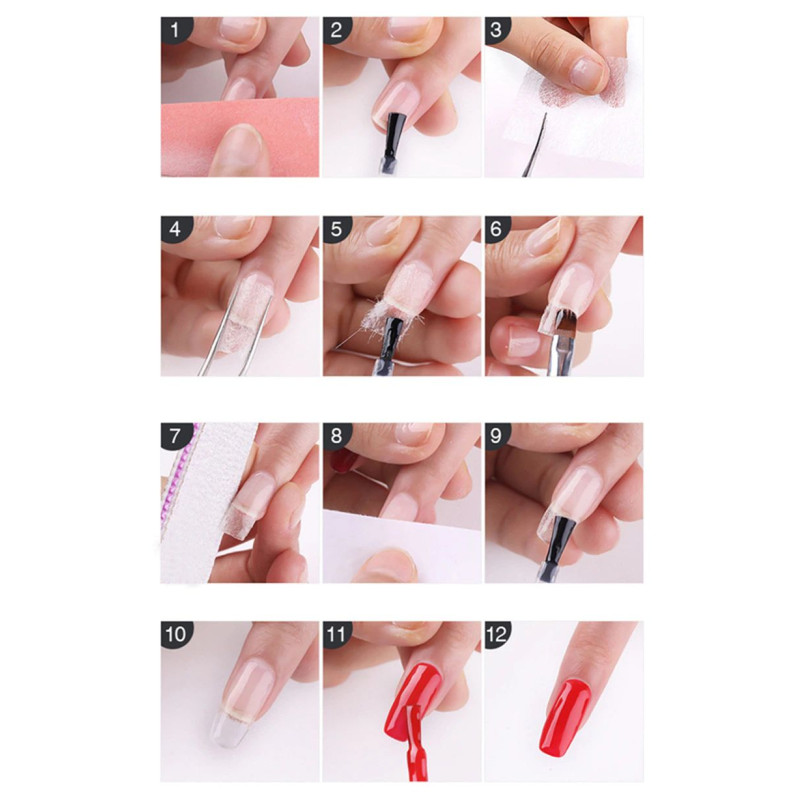 1
2
3
4
5
6
7
8
9
10
11
12