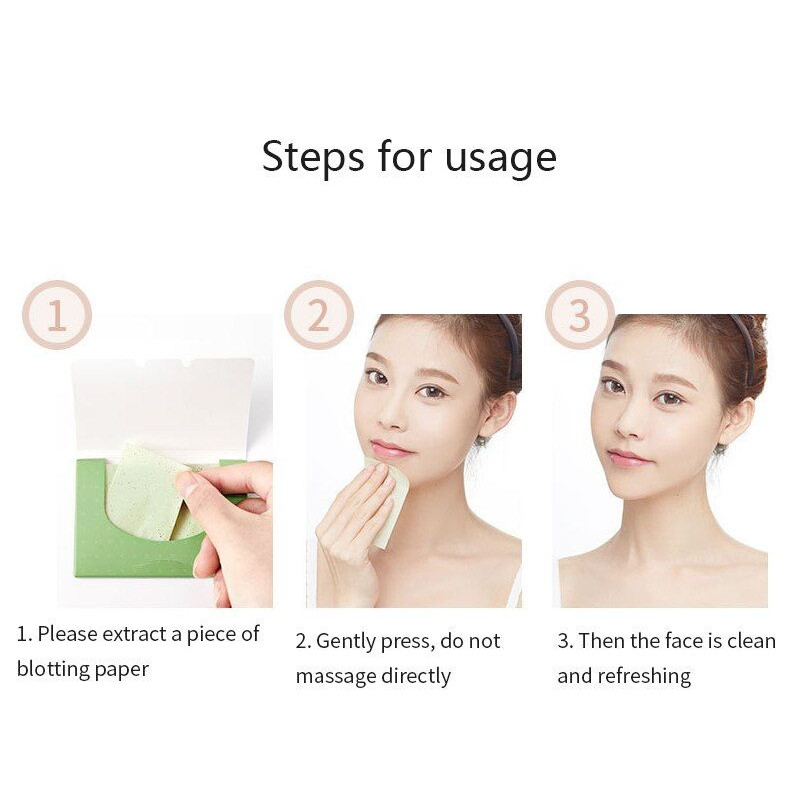 Steps for usage

1

2

3

1. Please extract a piece of blotting paper

2. Gently press, do not massage directly

3. Then the face is clean and refreshing