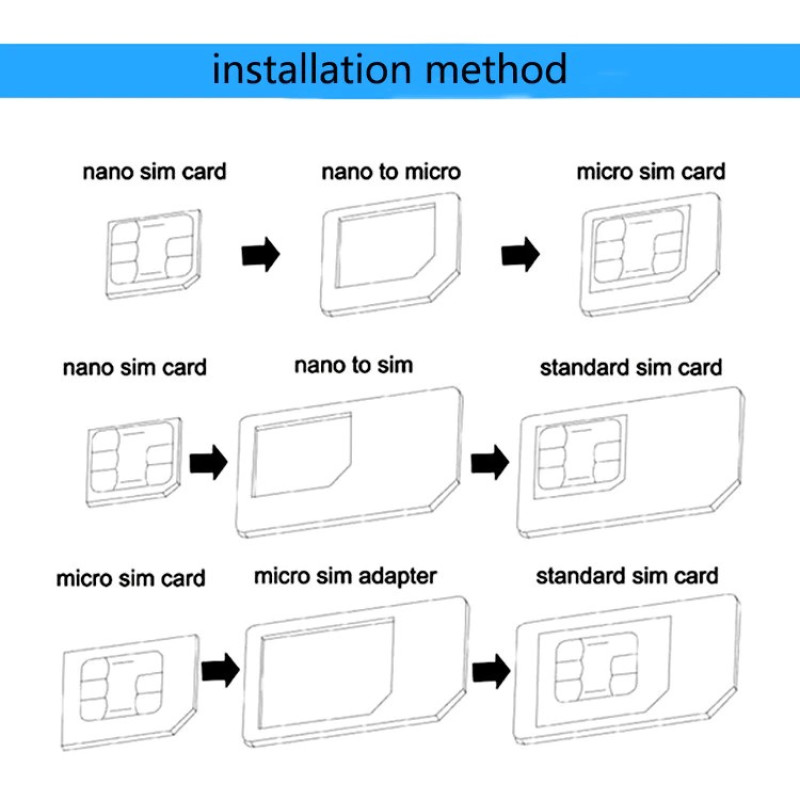 installation method

nano sim card

nano to micro

micro sim card

nano sim card

nano to sim

standard sim card

micro sim card

micro sim adapter

standard sim card