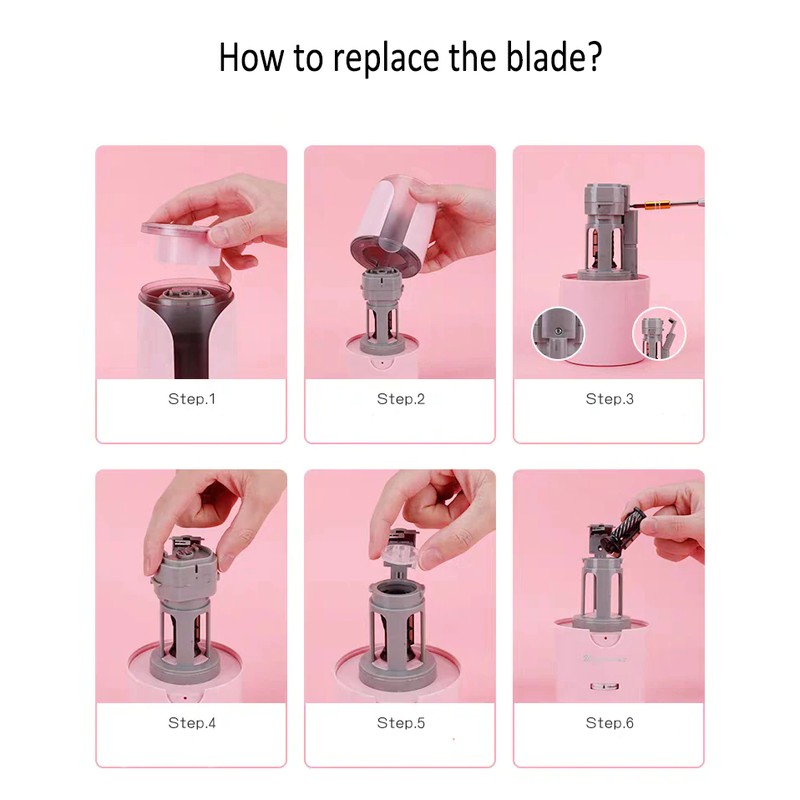 How to replace the blade?

Step.1

Step.2

Step.3

Step.4

Step.5

Step.6