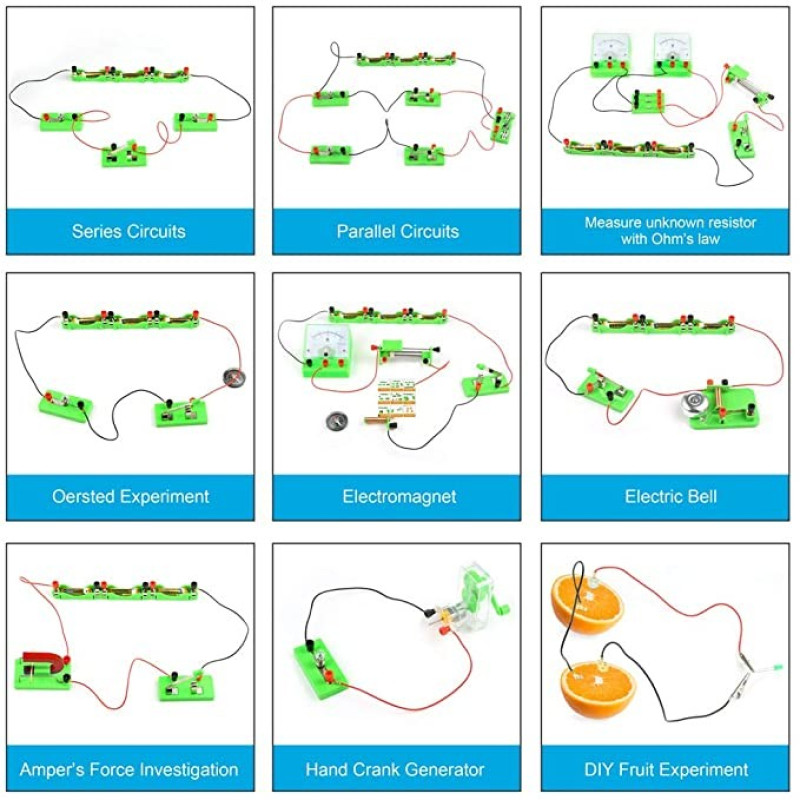 Series Circuits

Parallel Circuits

Measure unknown resistor with Ohm's law

Oersted Experiment

Electromagnet

Electric Bell

Amper's Force Investigation

Hand Crank Generator

DIY Fruit Experiment