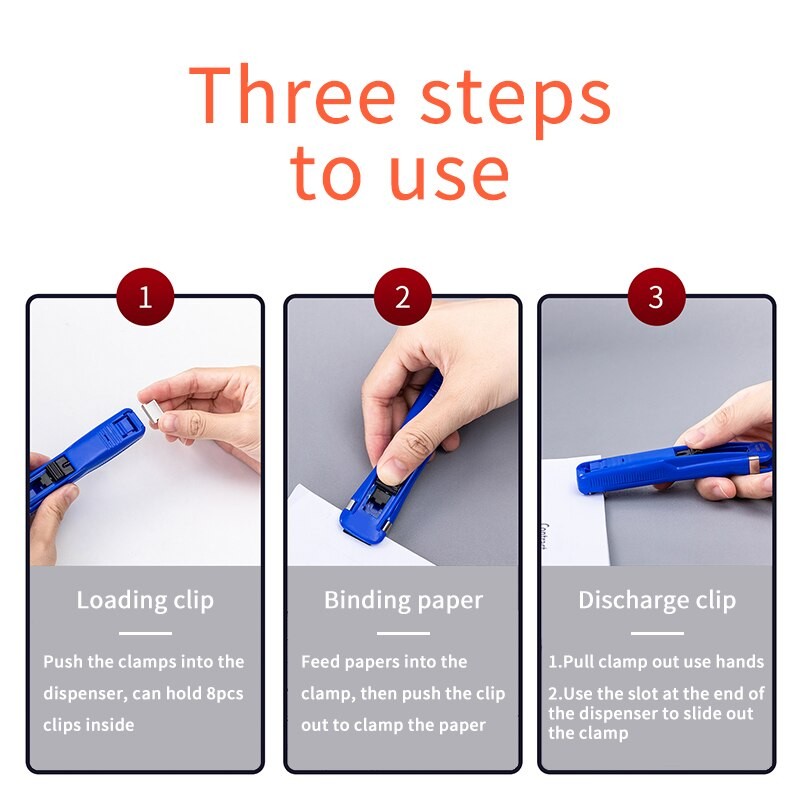 Three steps to use

1

Loading clip

Push the clamps into the dispenser, can hold 8pcs clips inside

2

Binding paper

Feed papers into the clamp, then push the clip out to clamp the paper

3

Discharge clip

1.Pull clamp out use hands

2.Use the slot at the end of the dispenser to slide out the clamp