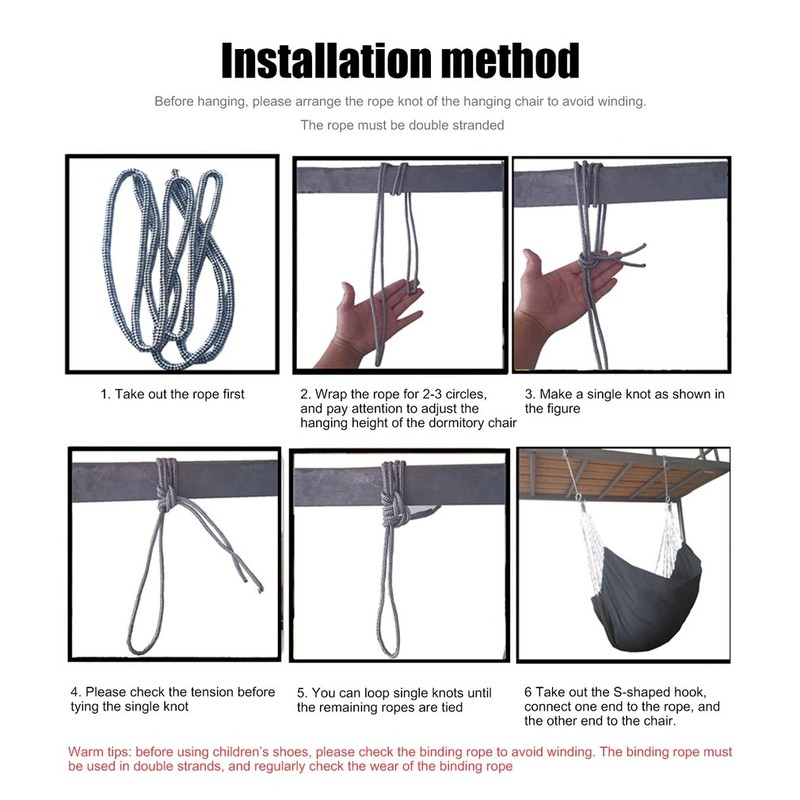 Installation method

Before hanging, please arrange the rope knot of the hanging chair to avoid winding.

The rope must be double stranded

1. Take out the rope first

2. Wrap the rope for 2-3 circles, and pay attention to adjust the hanging height of the dormitory chair

3. Make a single knot as shown in the figure

4. Please check the tension before tying the single knot

5. You can loop single knots until the remaining ropes are tied

6 Take out the S-shaped hook, connect one end to the rope, and the other end to the chair.

Warm tips: before using children's shoes, please check the binding rope to avoid winding. The binding rope must be used in double strands, and regularly check the wear of the binding rope