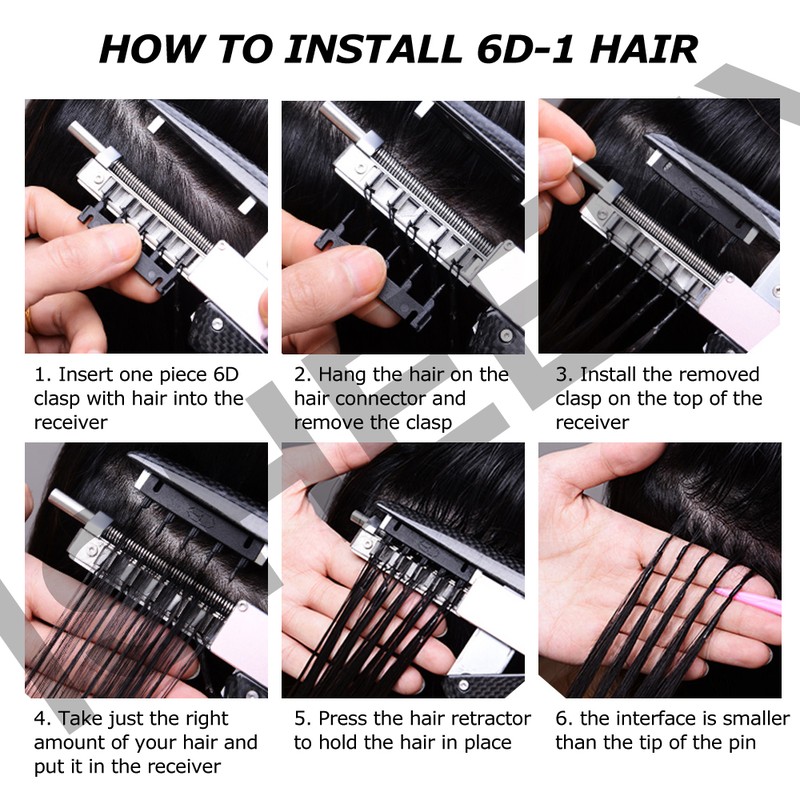 HOW TO INSTALL 6D-1 HAIR

1. Insert one piece 6D clasp with hair into the receiver

2. Hang the hair on the hair connector and remove the clasp

3. Install the removed clasp on the top of the receiver

4. Take just the right amount of your hair and put it in the receiver

5. Press the hair retractor to hold the hair in place

6. the interface is smaller than the tip of the pin