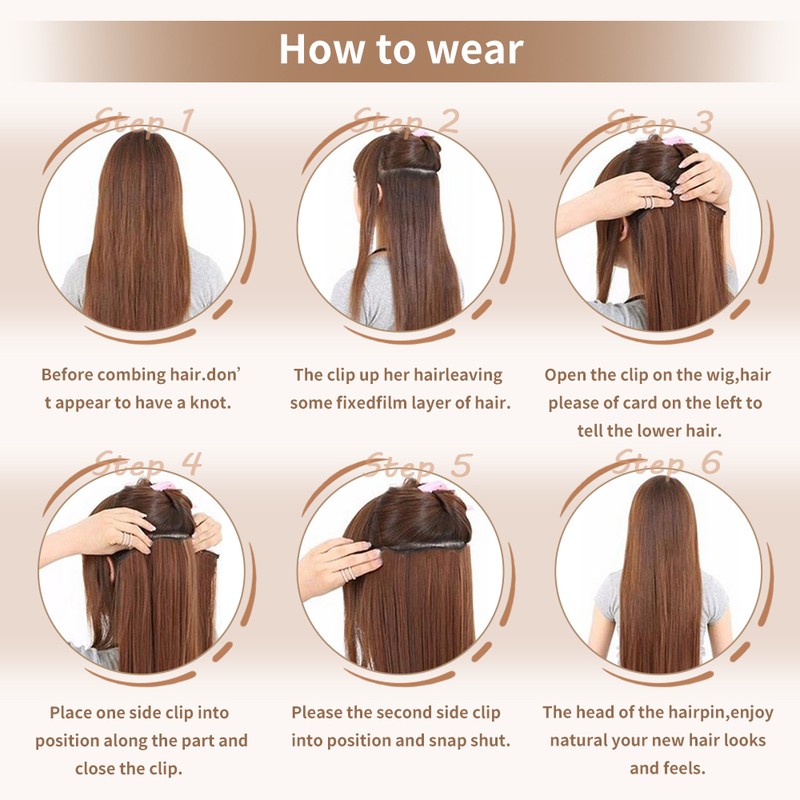 How to wear

Step 1

Before combing hair.don't appear to have a knot.

Step 2

The clip up her hairleaving some fixedfilm layer of hair.

Step 3

Open the clip on the wig,hair please of card on the left to tell the lower hair.

Step 4

Place one side clip into position along the part and close the clip.

Step 5

Please the second side clip into position and snap shut.

Step 6

The head of the hairpin,enjoy natural your new hair looks and feels.