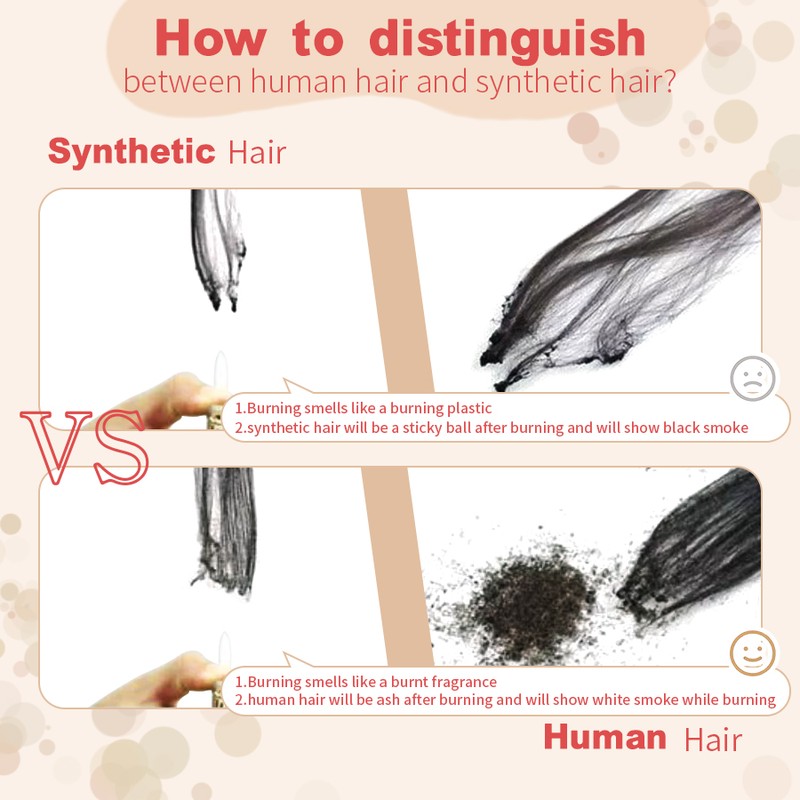 How to distinguish
between human hair and synthetic hair?

Synthetic Hair

1.Burning smells like a burning plastic
2.synthetic hair will be a sticky ball after burning and will show black smoke

VS

1.Burning smells like a burnt fragrance
2.human hair will be ash after burning and will show white smoke while burning

Human Hair