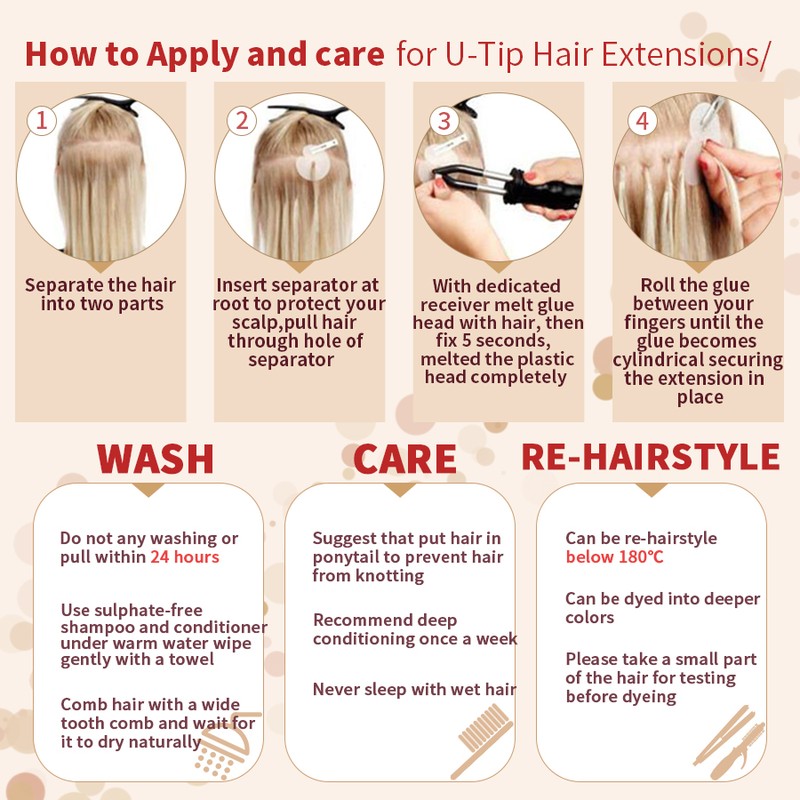 How to Apply and care for U-Tip Hair Extensions/

1
Separate the hair into two parts

2
Insert separator at root to protect your scalp,pull hair through hole of separator

3
With dedicated receiver melt glue head with hair, then fix 5 seconds, melted the plastic head completely

4
Roll the glue between your fingers until the glue becomes cylindrical securing the extension in place

WASH

Do not any washing or pull within 24 hours

Use sulphate-free shampoo and conditioner under warm water wipe gently with a towel

Comb hair with a wide tooth comb and wait for it to dry naturally

CARE

Suggest that put hair in ponytail to prevent hair from knotting

Recommend deep conditioning once a week

Never sleep with wet hair

RE-HAIRSTYLE

Can be re-hairstyle below 180°C

Can be dyed into deeper colors

Please take a small part of the hair for testing before dyeing