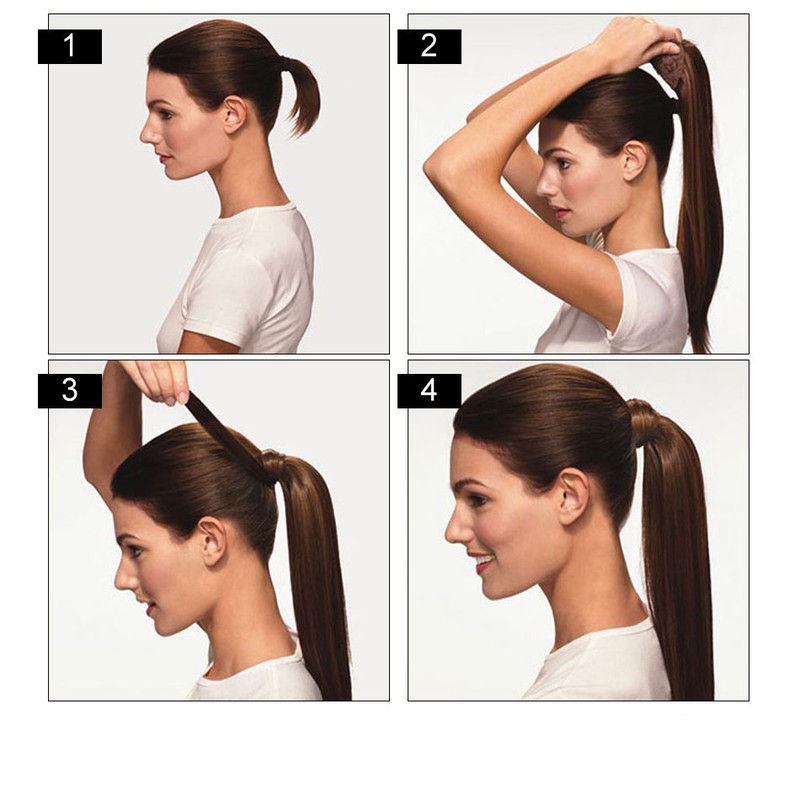 1

2

3

4