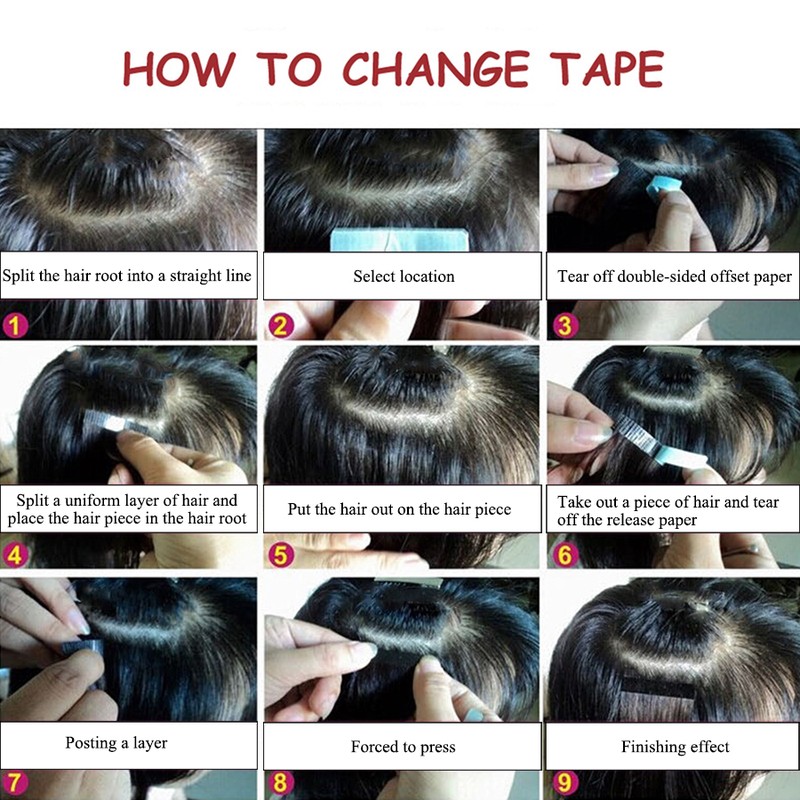 HOW TO CHANGE TAPE

Split the hair root into a straight line
1

Select location
2

Tear off double-sided offset paper
3

Split a uniform layer of hair and place the hair piece in the hair root
4

Put the hair out on the hair piece
5

Take out a piece of hair and tear off the release paper
6

Posting a layer
7

Forced to press
8

Finishing effect
9