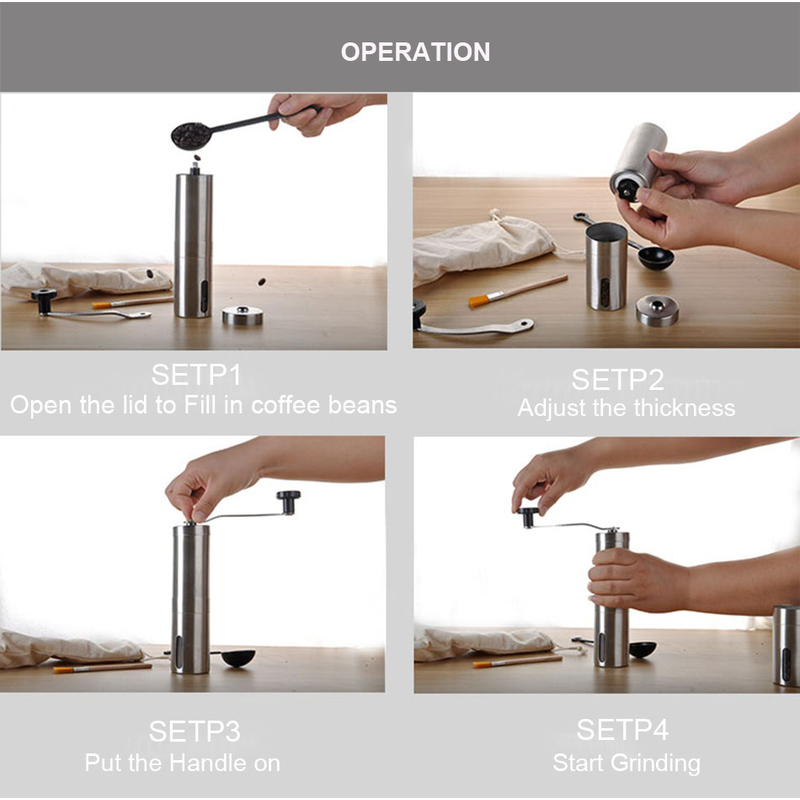 OPERATION

SETP1
Open the lid to Fill in coffee beans

SETP2
Adjust the thickness

SETP3
Put the Handle on

SETP4
Start Grinding