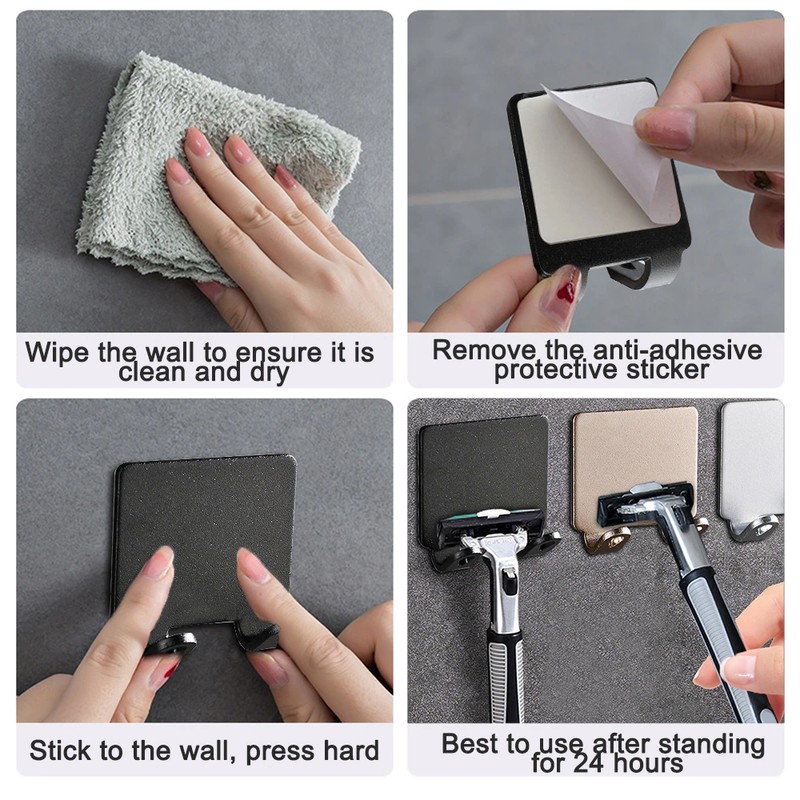 Wipe the wall to ensure it is clean and dry

Remove the anti-adhesive protective sticker

Stick to the wall, press hard

Best to use after standing for 24 hours