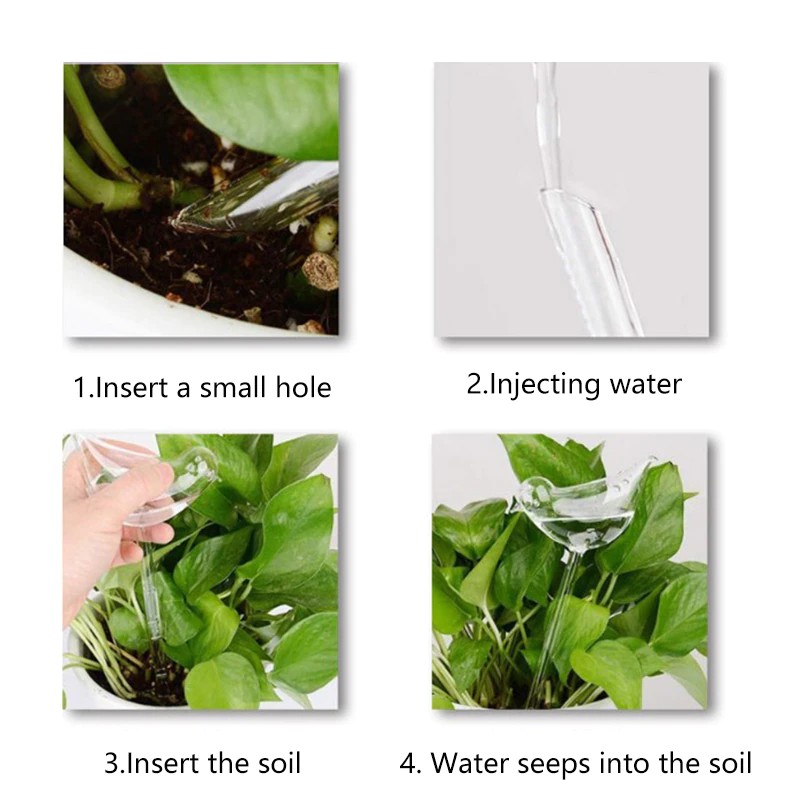 1.Insert a small hole

2.Injecting water

3.Insert the soil

4. Water seeps into the soil