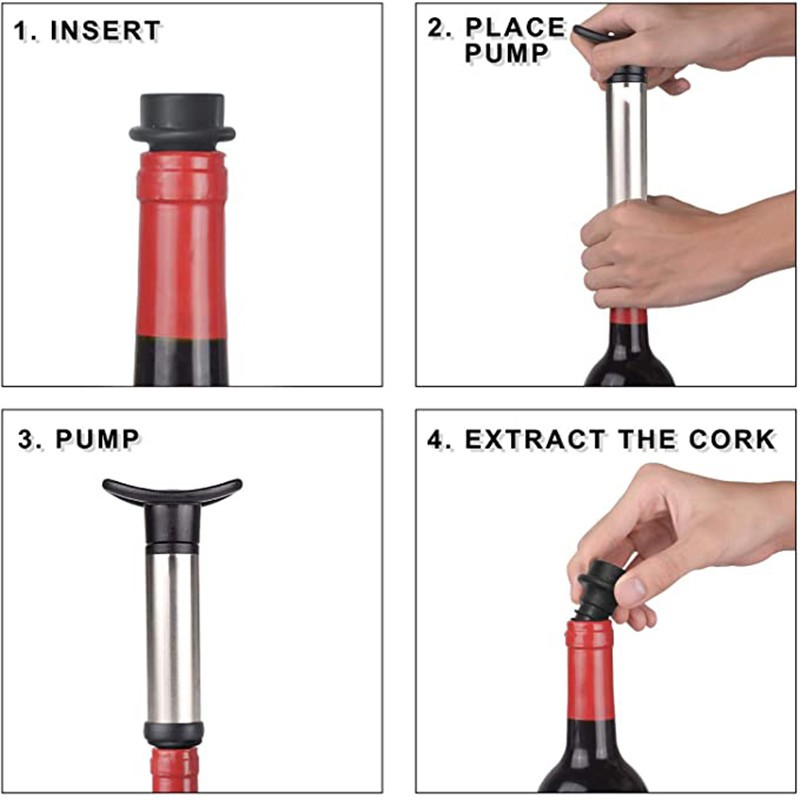 1. INSERT

2. PLACE PUMP

3. PUMP

4. EXTRACT THE CORK