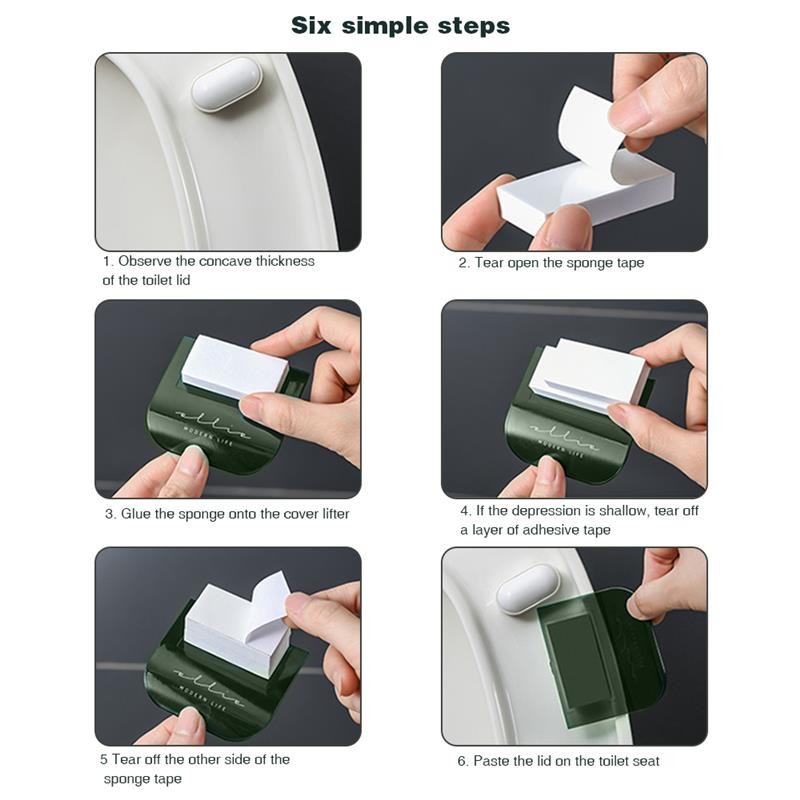 Six simple steps

1. Observe the concave thickness of the toilet lid

2. Tear open the sponge tape

ellie
MODERN LIFE

3. Glue the sponge onto the cover lifter

ellie
MODERN LIFE

4. If the depression is shallow, tear off a layer of adhesive tape

ellie
MODERN LIFE

5 Tear off the other side of the sponge tape

6. Paste the lid on the toilet seat