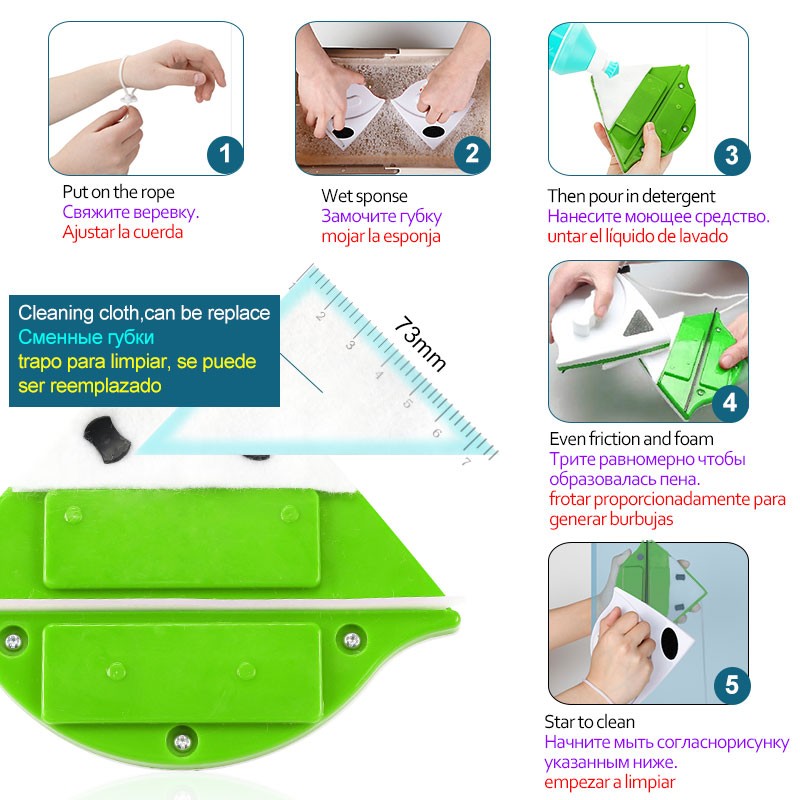 1

Put on the rope
Свяжите веревку.
Ajustar la cuerda

2

Wet sponse
Замочите губку
mojar la esponja

3

Then pour in detergent
Нанесите моющее средство.
untar el líquido de lavado

Cleaning cloth,can be replace
Сменные губки
trapo para limpiar, se puede ser reemplazado

73mm

2 3 4 5 6 7

4

Even friction and foam
Трите равномерно чтобы образовалась пена.
frotar proporcionadamente para generar burbujas

5

Star to clean
Начните мыть согласнорисунку указанным ниже.
empezar a limpiar