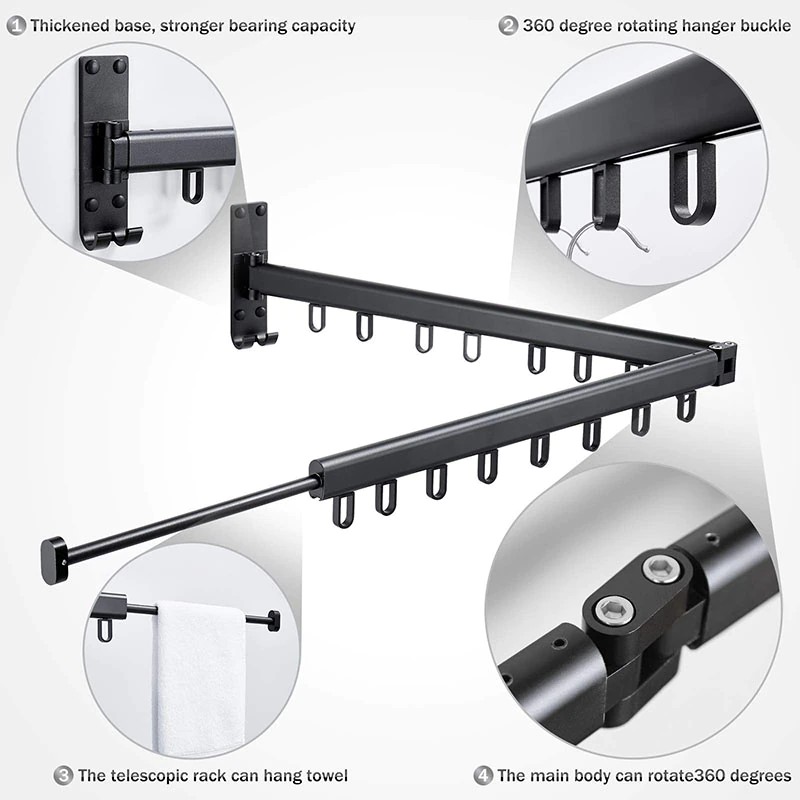 1 Thickened base, stronger bearing capacity

2 360 degree rotating hanger buckle

3 The telescopic rack can hang towel

4 The main body can rotate360 degrees