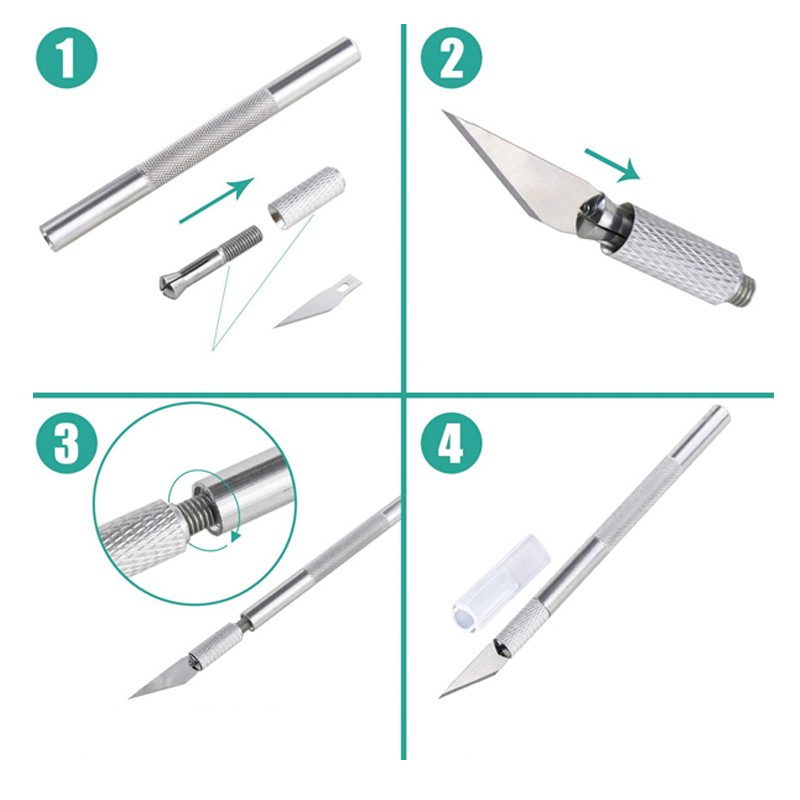 1

2

3

4