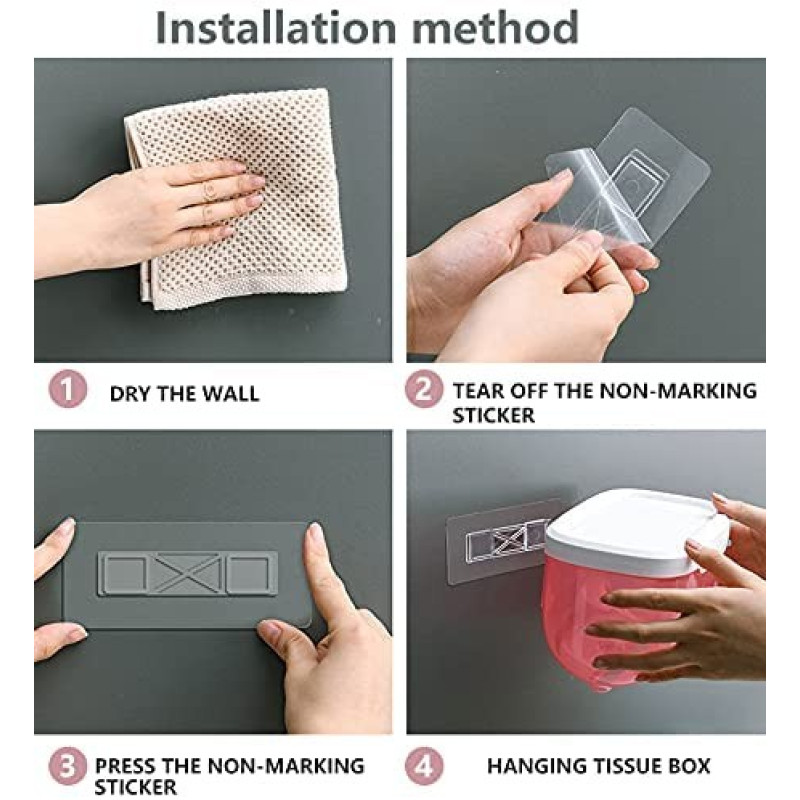 Installation method

1 DRY THE WALL

2 TEAR OFF THE NON-MARKING STICKER

3 PRESS THE NON-MARKING STICKER

4 HANGING TISSUE BOX