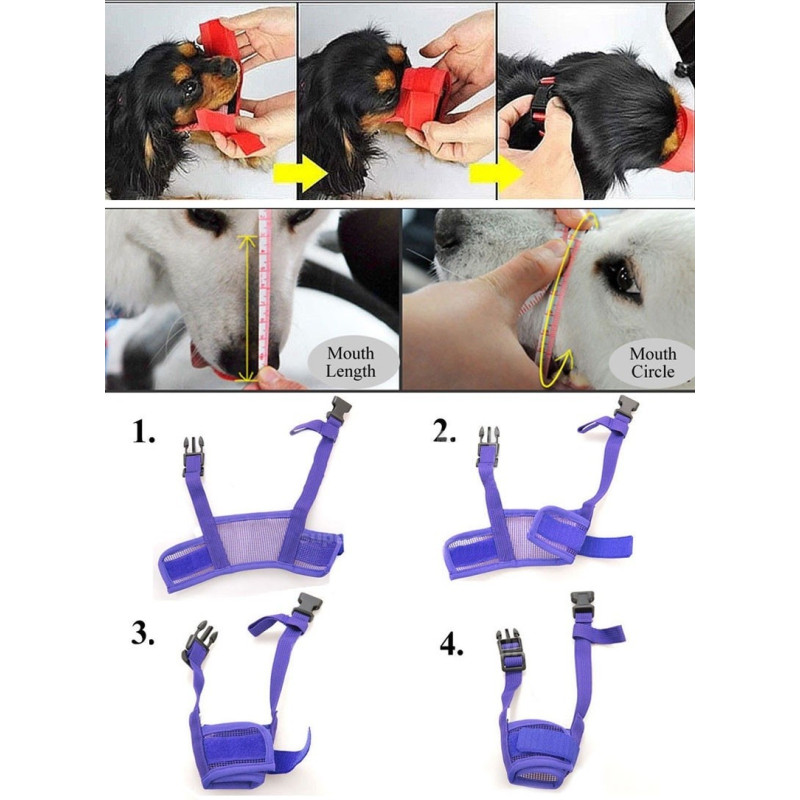 Mouth Length

Mouth Circle

1.

2.

3.

4.