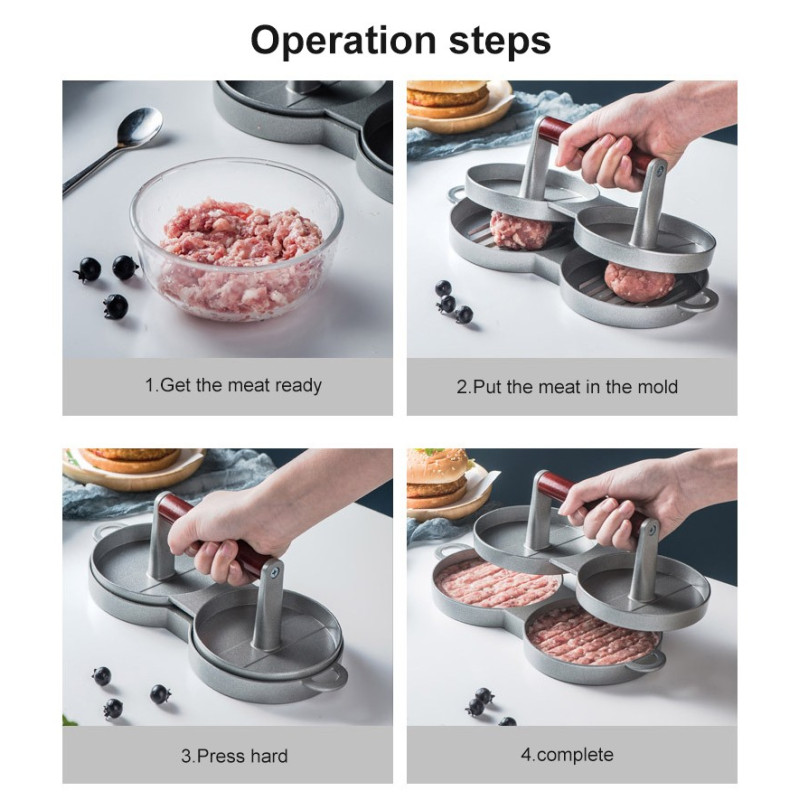 Operation steps

1.Get the meat ready

2.Put the meat in the mold

3.Press hard

4.complete