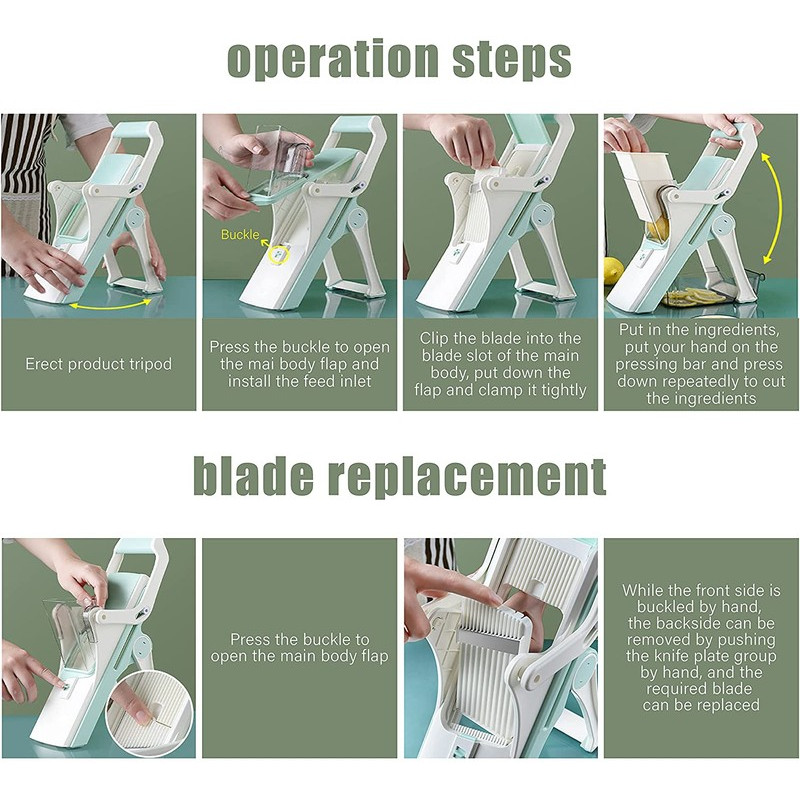 operation steps

Buckle

Erect product tripod

Press the buckle to open the mai body flap and install the feed inlet

Clip the blade into the blade slot of the main body, put down the flap and clamp it tightly

Put in the ingredients, put your hand on the pressing bar and press down repeatedly to cut the ingredients

blade replacement

Press the buckle to open the main body flap

While the front side is buckled by hand, the backside can be removed by pushing the knife plate group by hand, and the required blade can be replaced