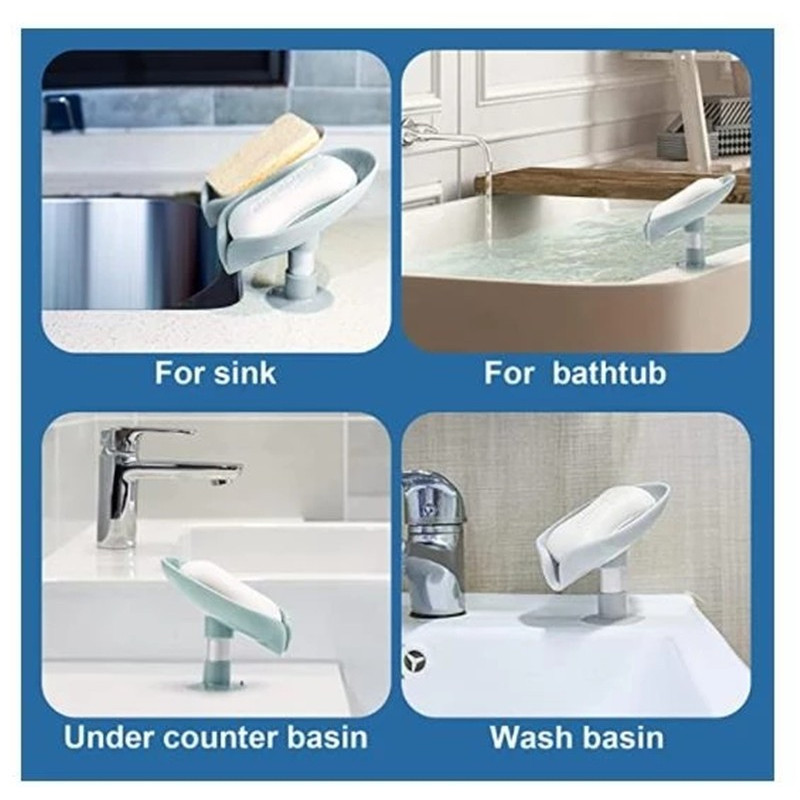 For sink

For bathtub

Under counter basin

Wash basin