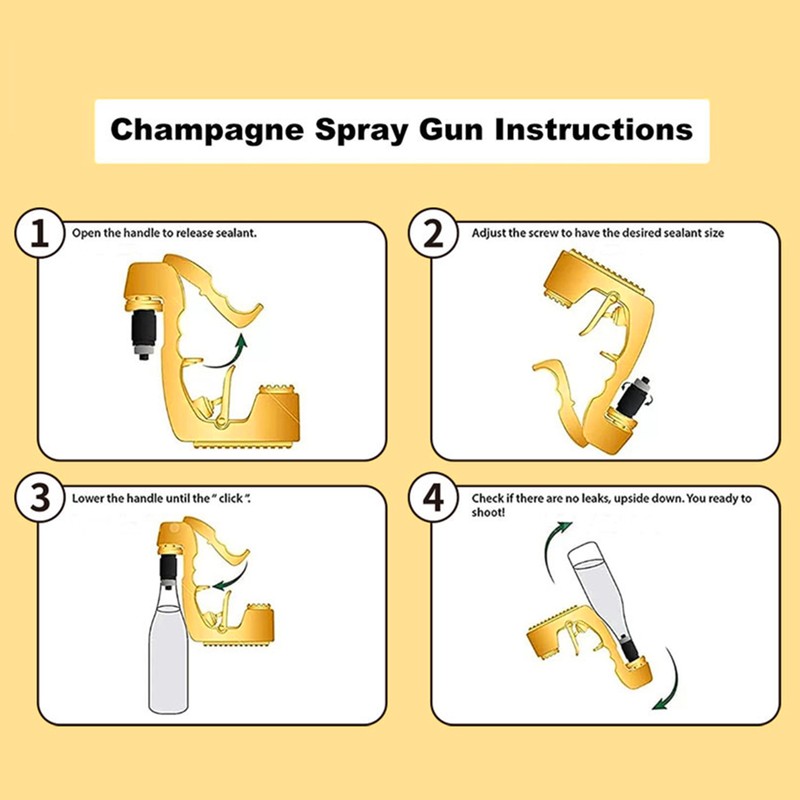 Champagne Spray Gun Instructions

1 Open the handle to release sealant.

2 Adjust the screw to have the desired sealant size

3 Lower the handle until the " click ".

4 Check if there are no leaks, upside down. You ready to shoot!