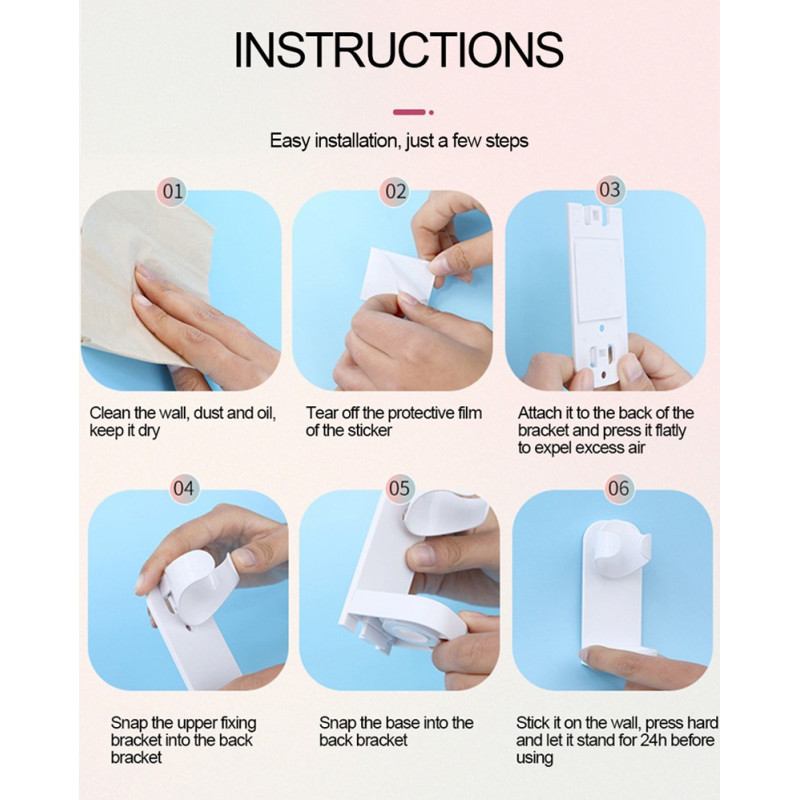 INSTRUCTIONS

Easy installation, just a few steps

01

Clean the wall, dust and oil, keep it dry

02

Tear off the protective film of the sticker

03

Attach it to the back of the bracket and press it flatly to expel excess air

04

Snap the upper fixing bracket into the back bracket

05

Snap the base into the back bracket

06

Stick it on the wall, press hard and let it stand for 24h before using