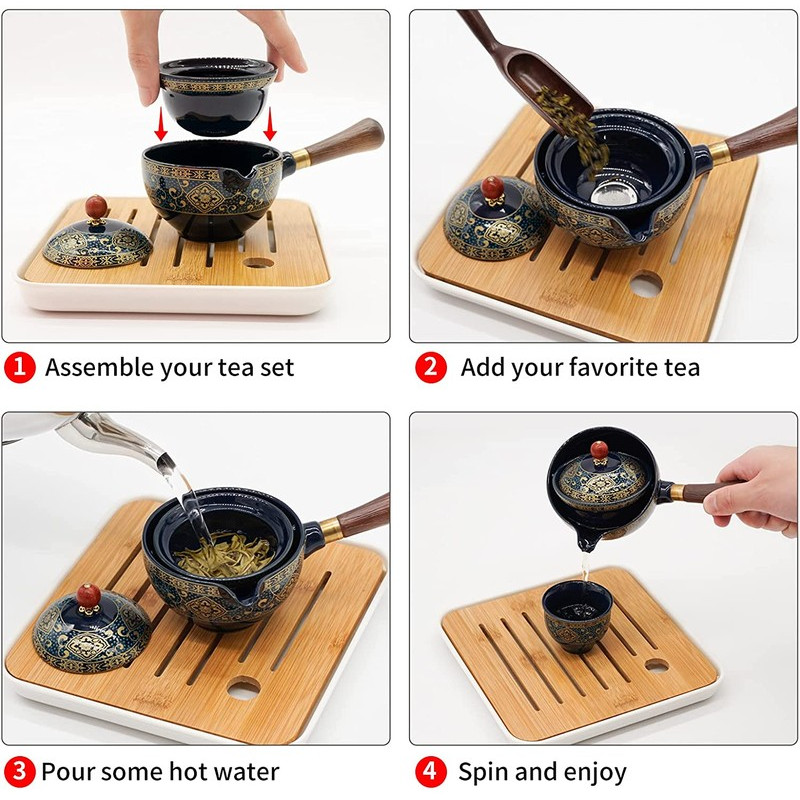 1 Assemble your tea set

2 Add your favorite tea

3 Pour some hot water

4 Spin and enjoy