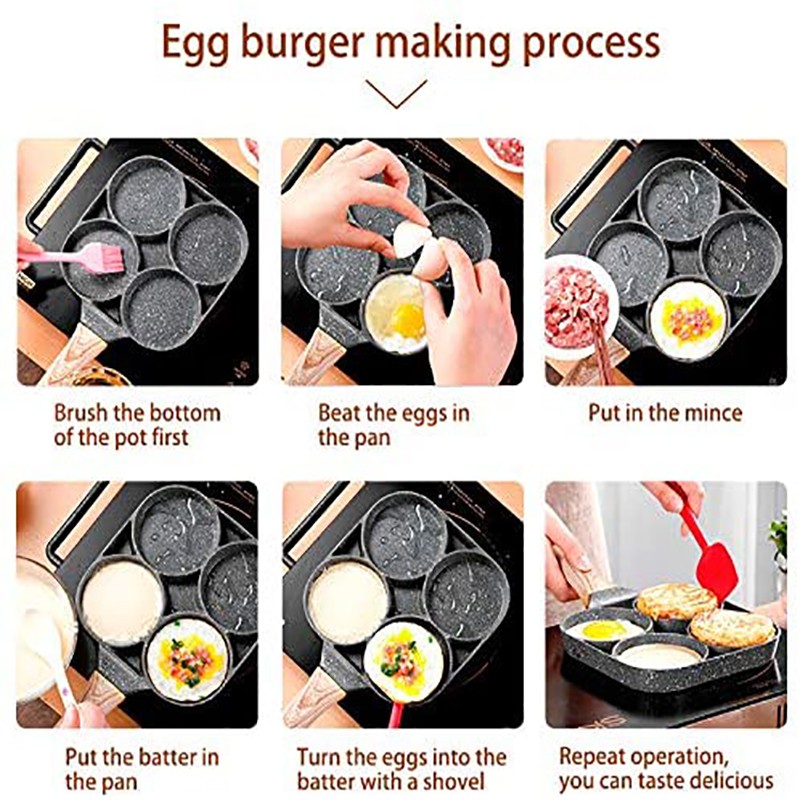 Egg burger making process

Brush the bottom of the pot first

Beat the eggs in the pan

Put in the mince

Put the batter in the pan

Turn the eggs into the batter with a shovel

Repeat operation, you can taste delicious