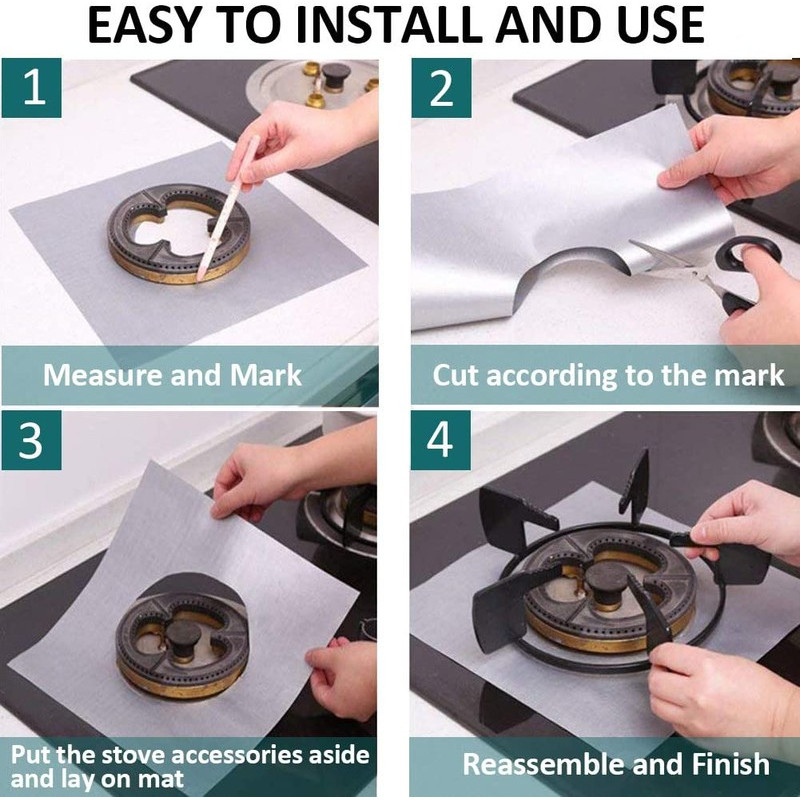 EASY TO INSTALL AND USE

1

Measure and Mark

2

Cut according to the mark

3

Put the stove accessories aside and lay on mat

4

Reassemble and Finish