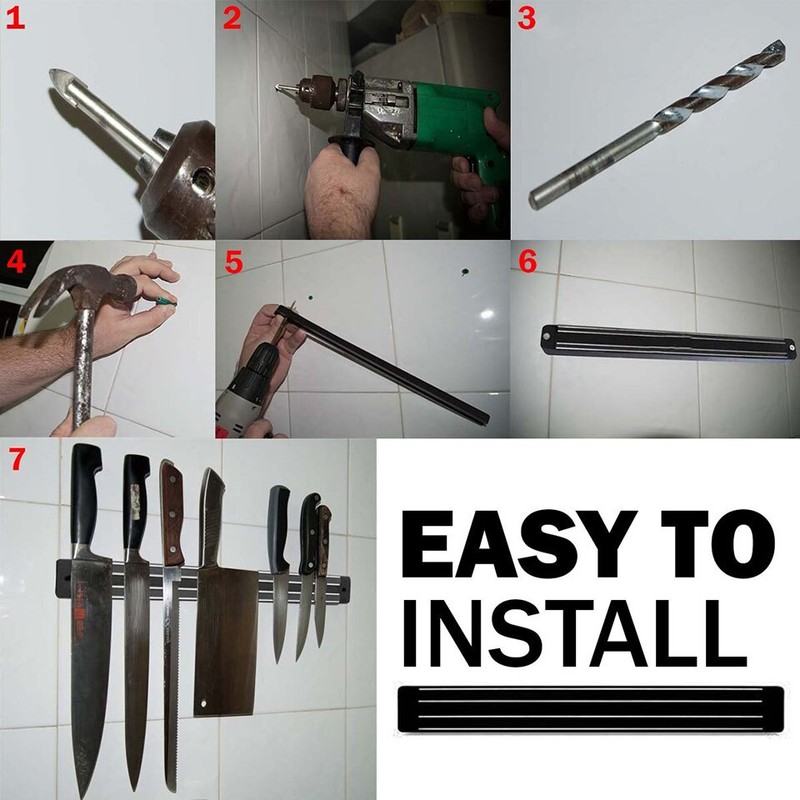 1

2

3

4

5

6

7

EASY TO INSTALL