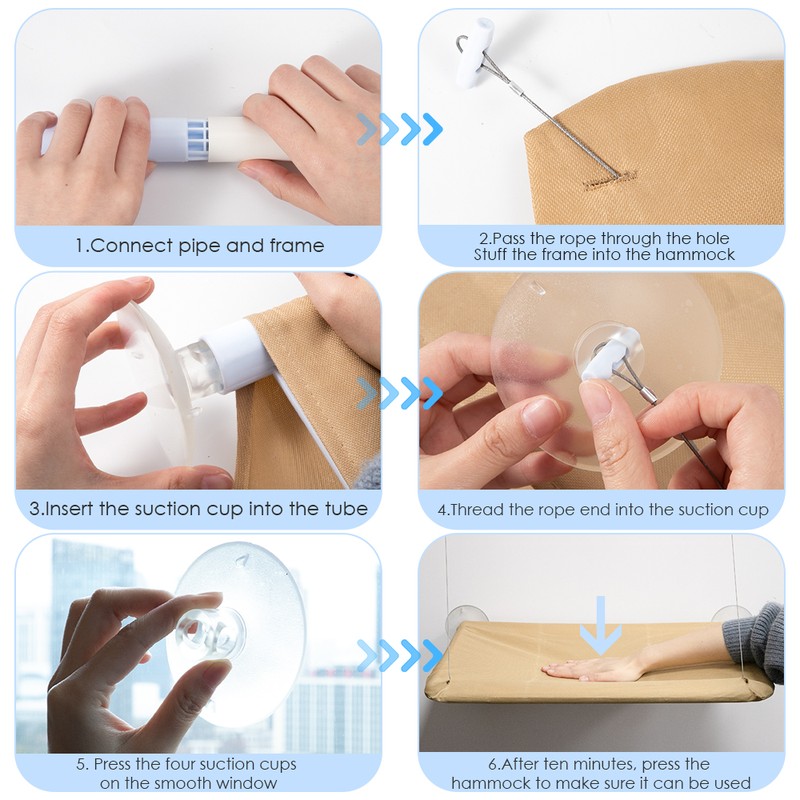 1.Connect pipe and frame

2.Pass the rope through the hole
Stuff the frame into the hammock

3.Insert the suction cup into the tube

4.Thread the rope end into the suction cup

5. Press the four suction cups
on the smooth window

6.After ten minutes, press the
hammock to make sure it can be used