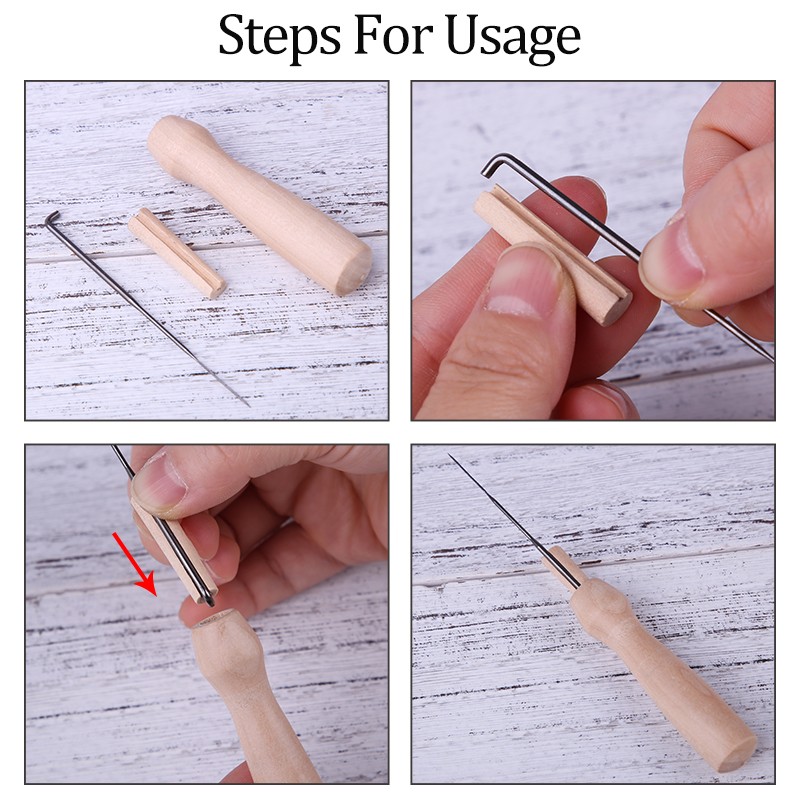 Steps For Usage