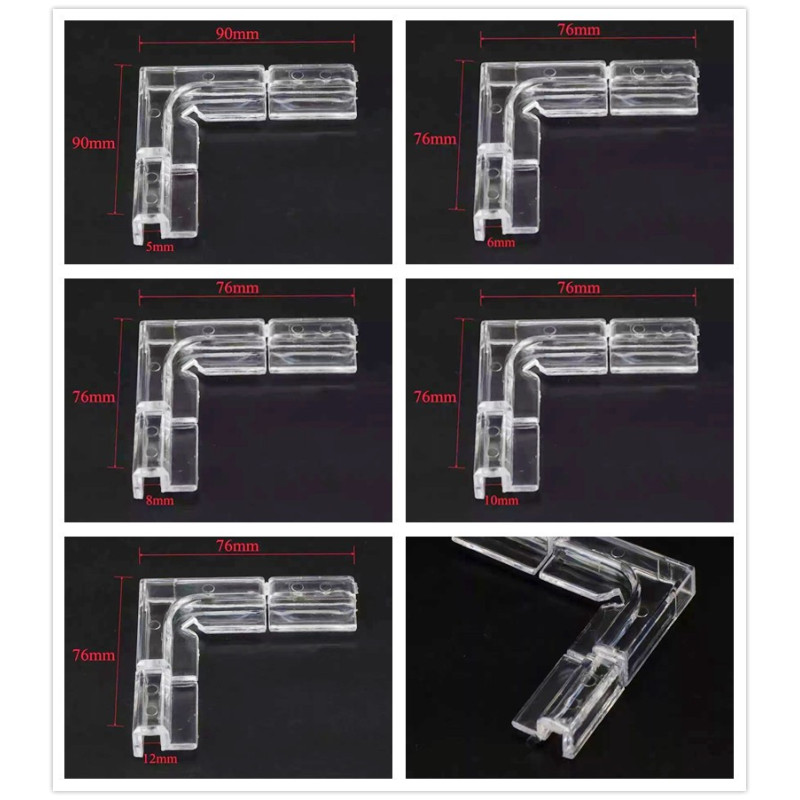 90mm
90mm
5mm

76mm
76mm
6mm

76mm
76mm
8mm

76mm
76mm
10mm

76mm
76mm
12mm