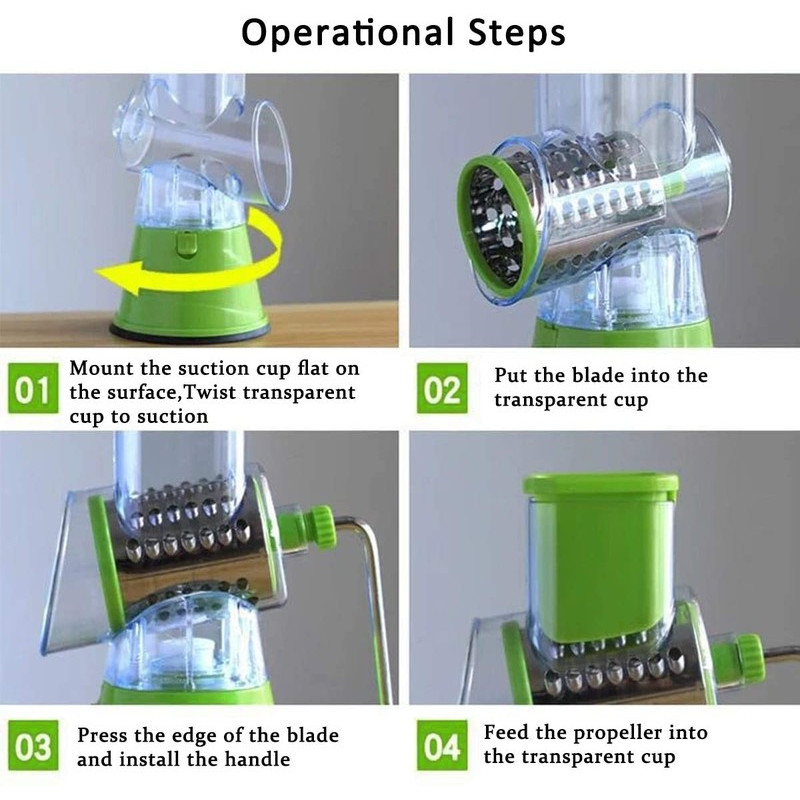 Operational Steps

01 Mount the suction cup flat on the surface,Twist transparent cup to suction

02 Put the blade into the transparent cup

03 Press the edge of the blade and install the handle

04 Feed the propeller into the transparent cup