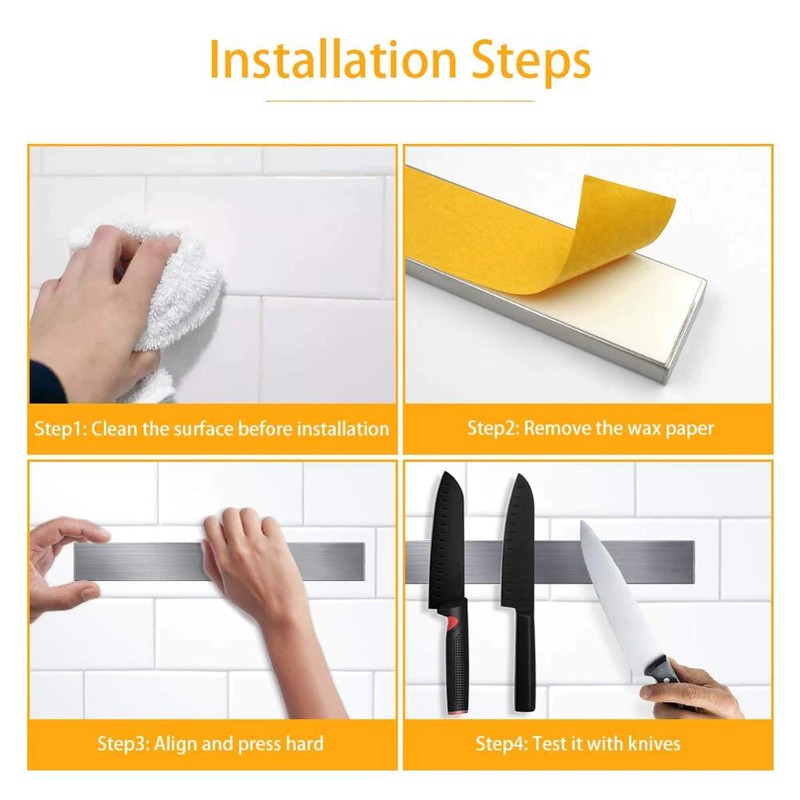 Installation Steps

Step1: Clean the surface before installation

Step2: Remove the wax paper

Step3: Align and press hard

Step4: Test it with knives