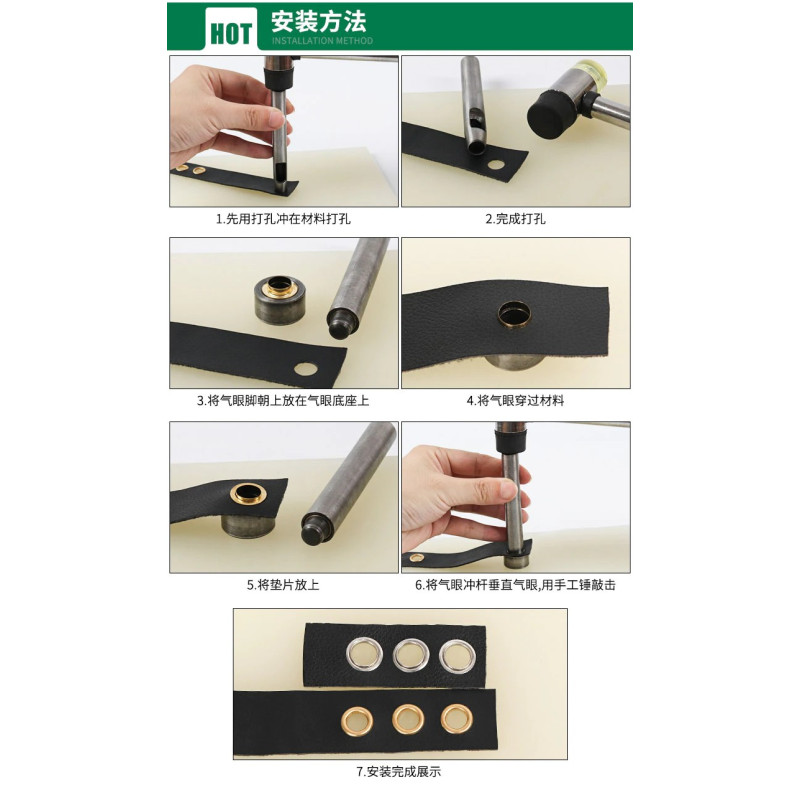 HOT 安装方法
INSTALLATION METHOD

1.先用打孔冲在材料打孔

2.完成打孔

3.将气眼脚朝上放在气眼底座上

4.将气眼穿过材料

5.将垫片放上

6.将气眼冲杆垂直气眼,用手工锤敲击

7.安装完成展示