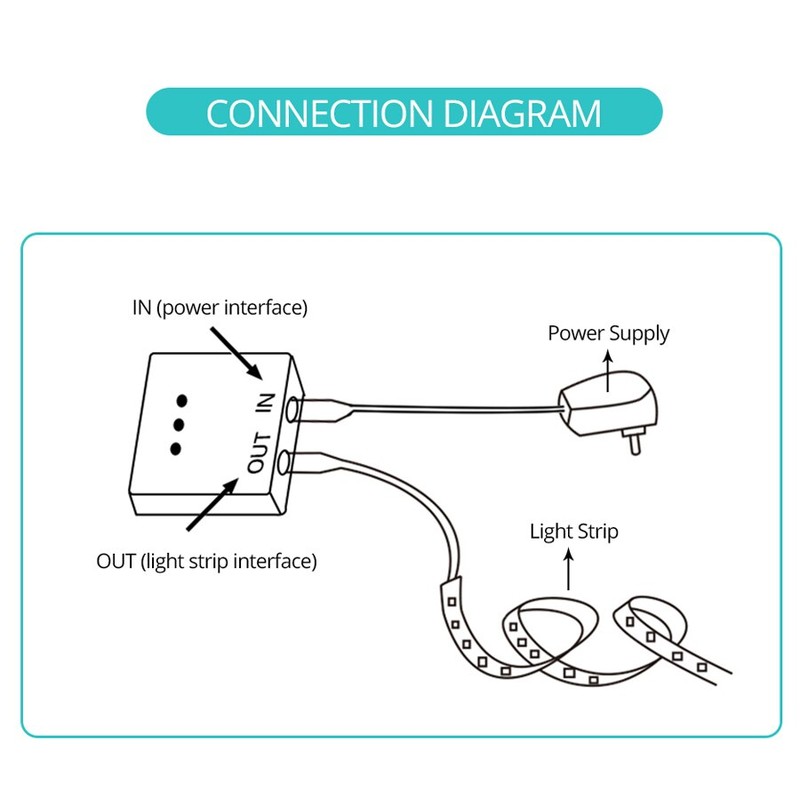 CONNECTION DIAGRAM

IN (power interface)

Power Supply

IN

OUT

OUT (light strip interface)

Light Strip