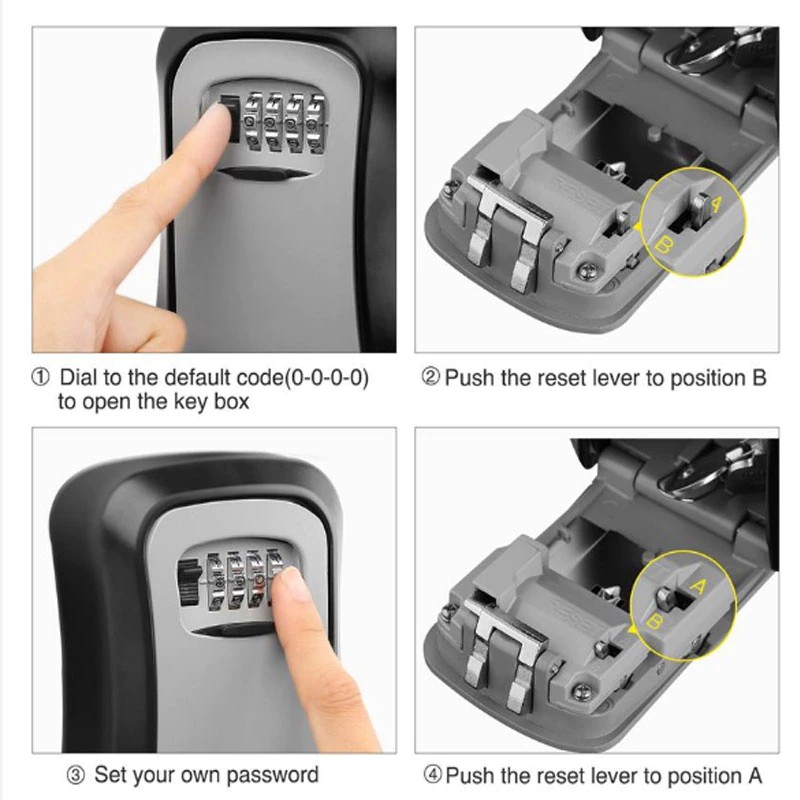 A
B

① Dial to the default code(0-0-0-0) to open the key box

② Push the reset lever to position B

A
B

③ Set your own password

④ Push the reset lever to position A